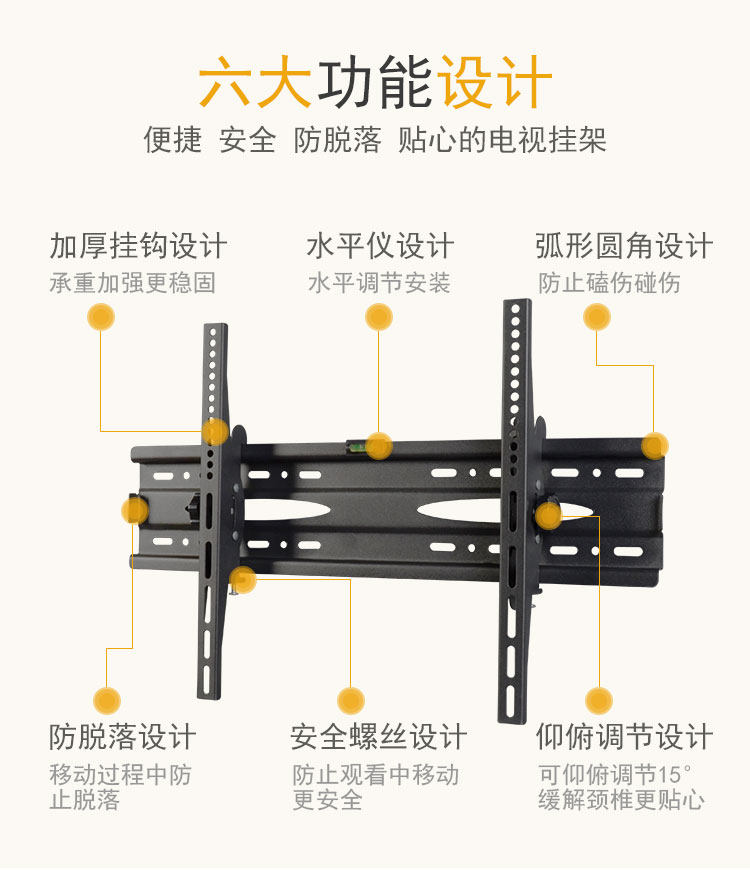 六大功能设计

便捷 安全 防脱落 贴心的电视挂架

加厚挂钩设计
承重加强更稳固

水平仪设计
水平调节安装

弧形圆角设计
防止磕伤碰伤

防脱落设计
移动过程中防止脱落

安全螺丝设计
防止观看中移动更安全

仰俯调节设计
可仰俯调节15°
缓解颈椎更贴心