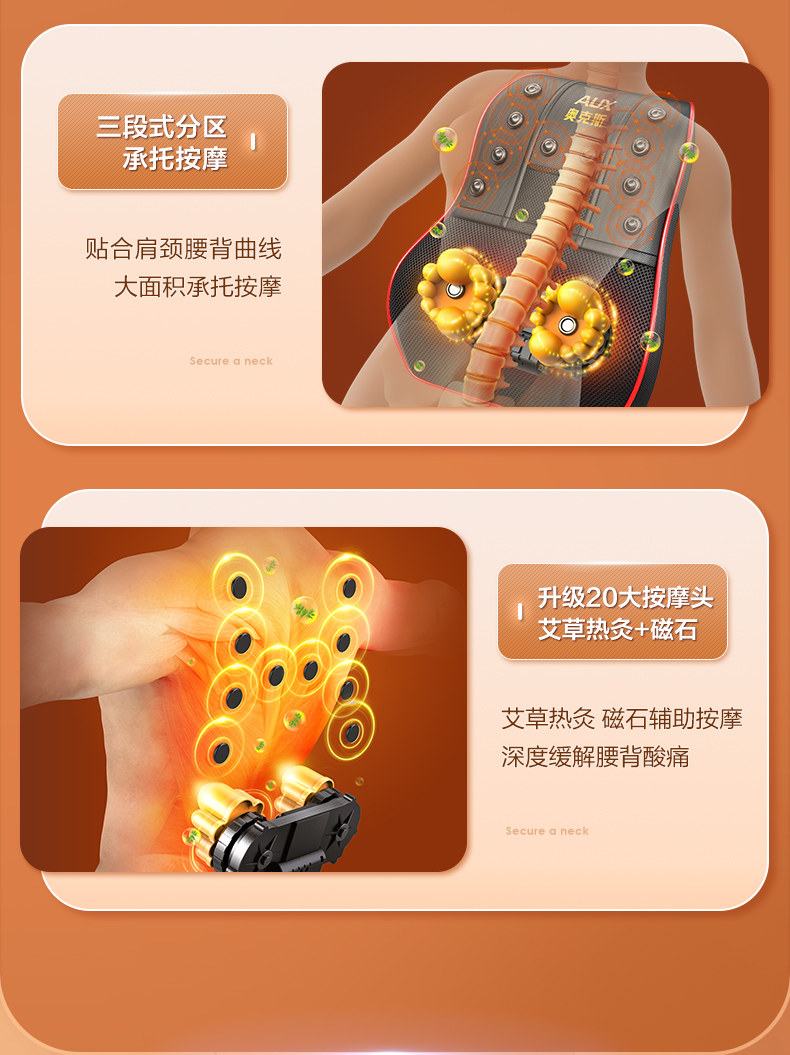 三段式分区
承托按摩

贴合肩颈腰背曲线
大面积承托按摩

Secure a neck

AUX
奥克斯

升级20大按摩头
艾草热灸+磁石

艾草热灸 磁石辅助按摩
深度缓解腰背酸痛

Secure a neck