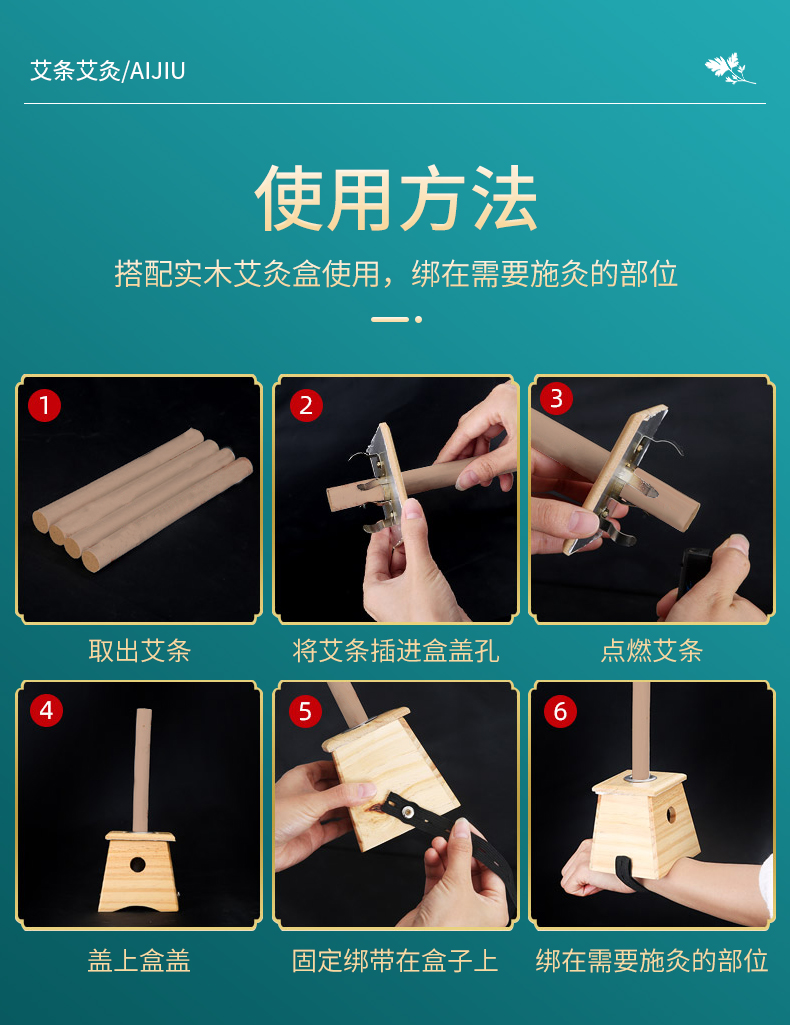 艾条艾灸/AIJIU

使用方法

搭配实木艾灸盒使用，绑在需要施灸的部位

1
取出艾条

2
将艾条插进盒盖孔

3
点燃艾条

4
盖上盒盖

5
固定绑带在盒子上

6
绑在需要施灸的部位