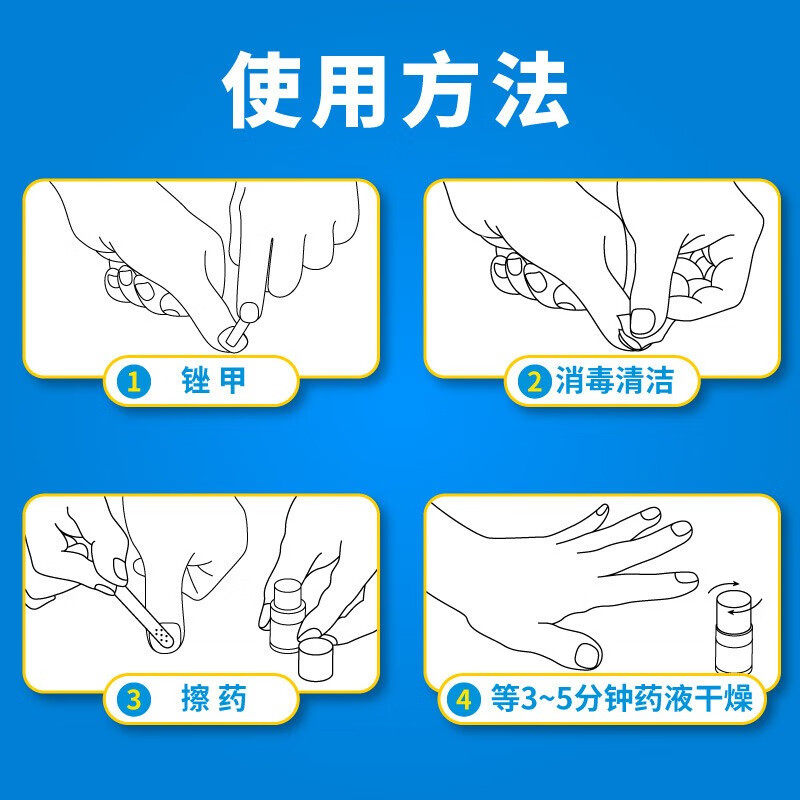 使用方法

1 锉甲

2 消毒清洁

3 擦药

4 等3~5分钟药液干燥