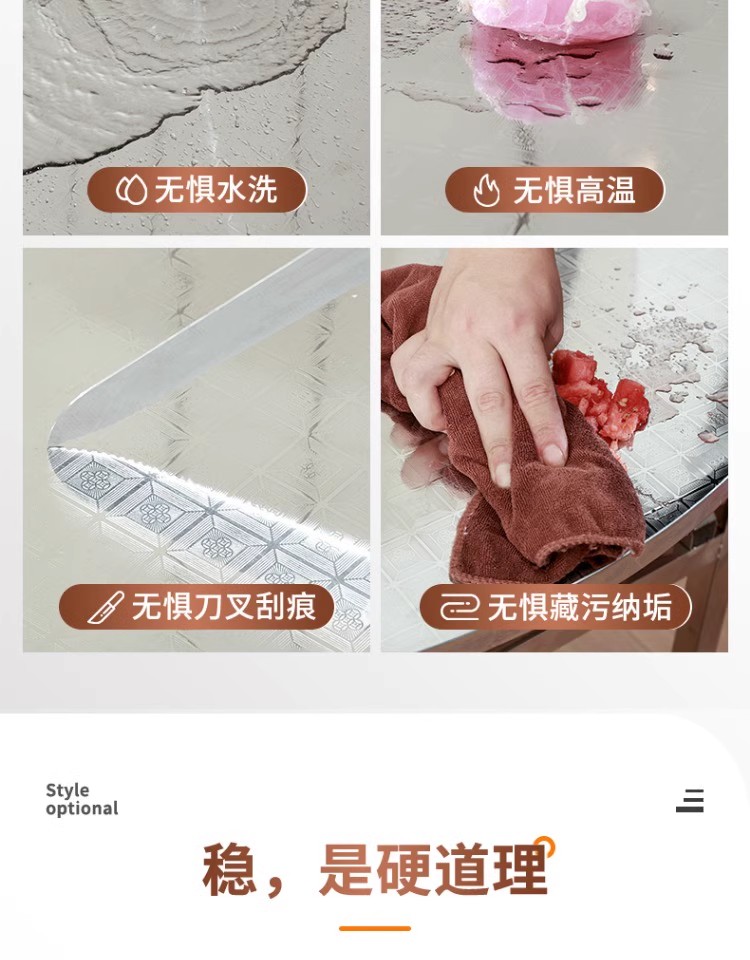 无惧水洗

无惧高温

无惧刀叉刮痕

无惧藏污纳垢

Style
optional

稳，是硬道理