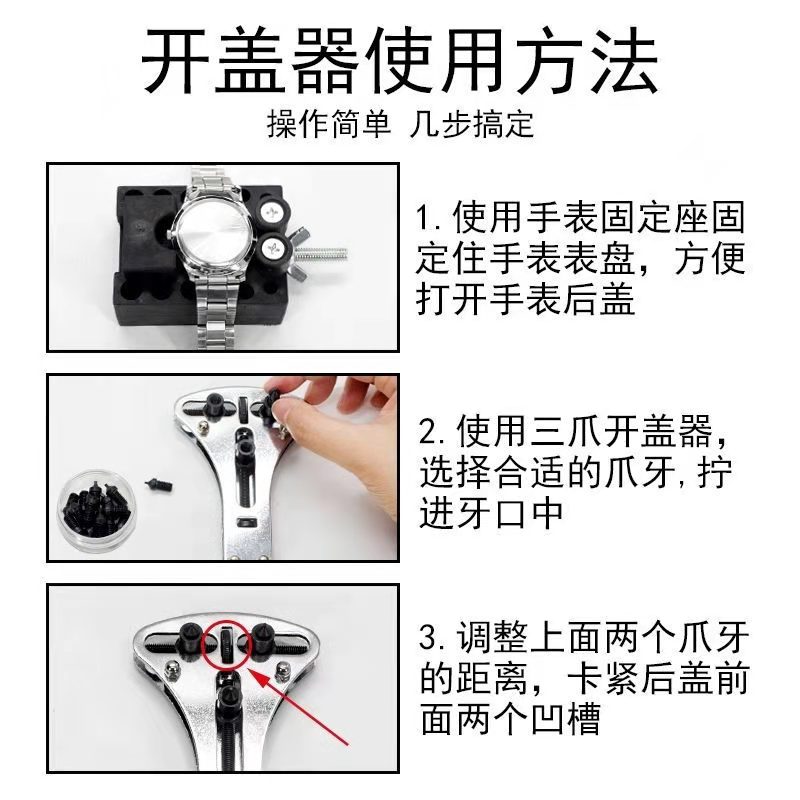 开盖器使用方法

操作简单 几步搞定

1. 使用手表固定座固定住手表表盘，方便打开手表后盖

2. 使用三爪开盖器，选择合适的爪牙, 拧进牙口中

3. 调整上面两个爪牙的距离，卡紧后盖前面两个凹槽