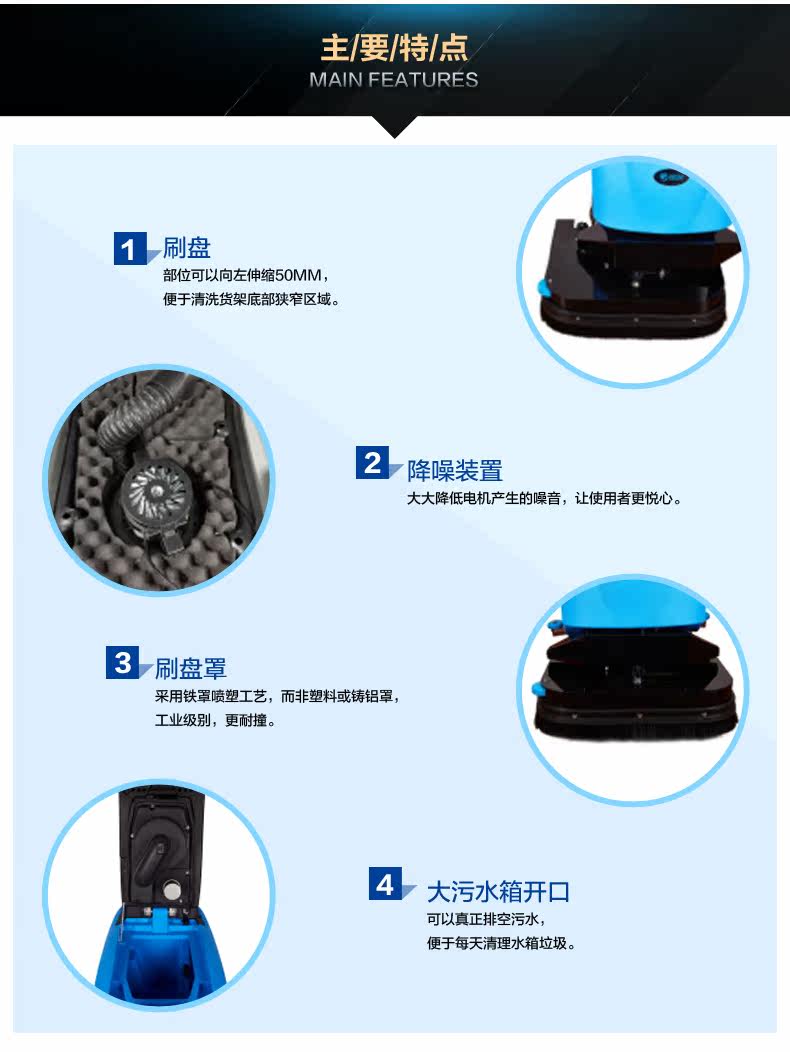 主/要/特/点
MAIN FEATURES

1 刷盘
部位可以向左伸缩50MM，
便于清洗货架底部狭窄区域。

2 降噪装置
大大降低电机产生的噪音，让使用者更悦心。

3 刷盘罩
采用铁罩喷塑工艺，而非塑料或铸铝罩，
工业级别，更耐撞。

4 大污水箱开口
可以真正排空污水，
便于每天清理水箱垃圾。