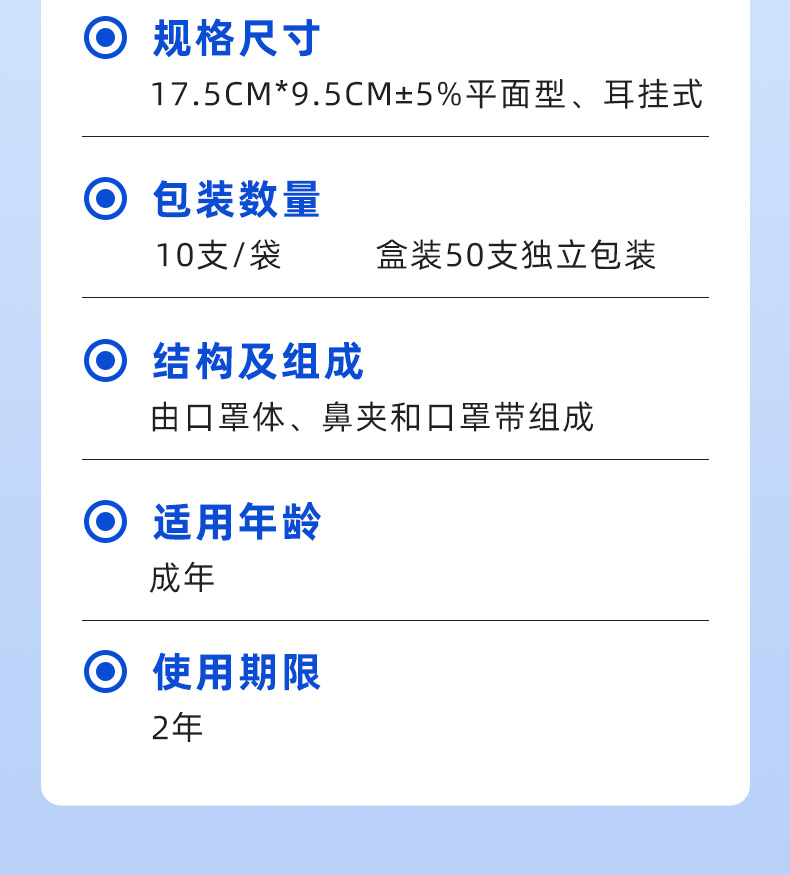 规格尺寸
17.5CM*9.5CM±5%平面型、耳挂式

包装数量
10支/袋 盒装50支独立包装

结构及组成
由口罩体、鼻夹和口罩带组成

适用年龄
成年

使用期限
2年