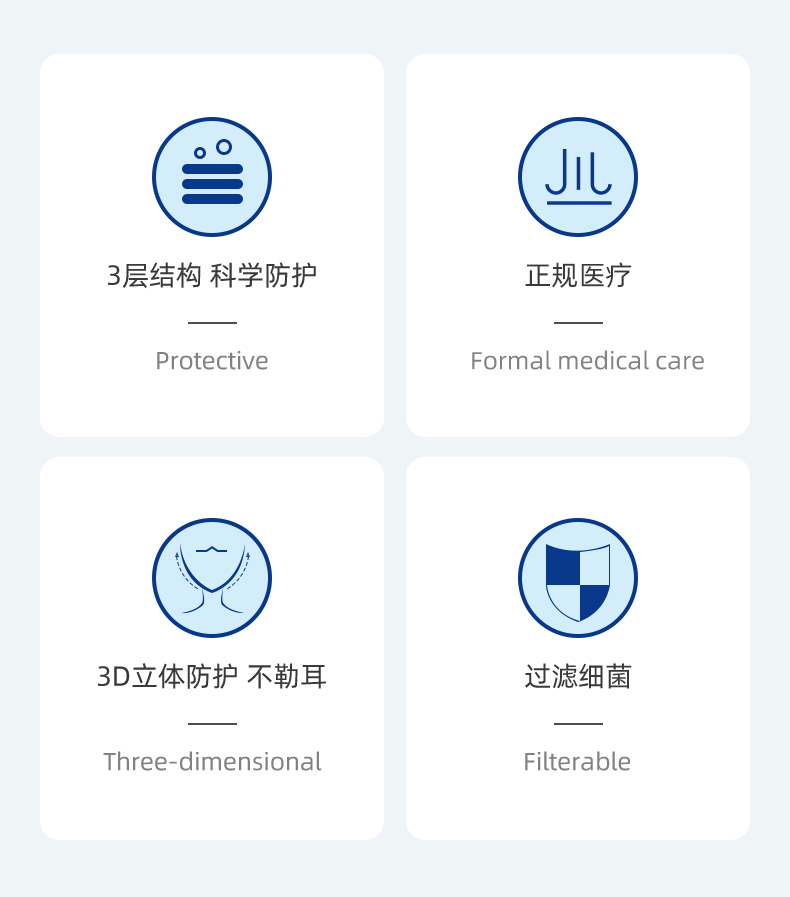 3层结构 科学防护

Protective

正规医疗

Formal medical care

3D立体防护 不勒耳

Three-dimensional

过滤细菌

Filterable