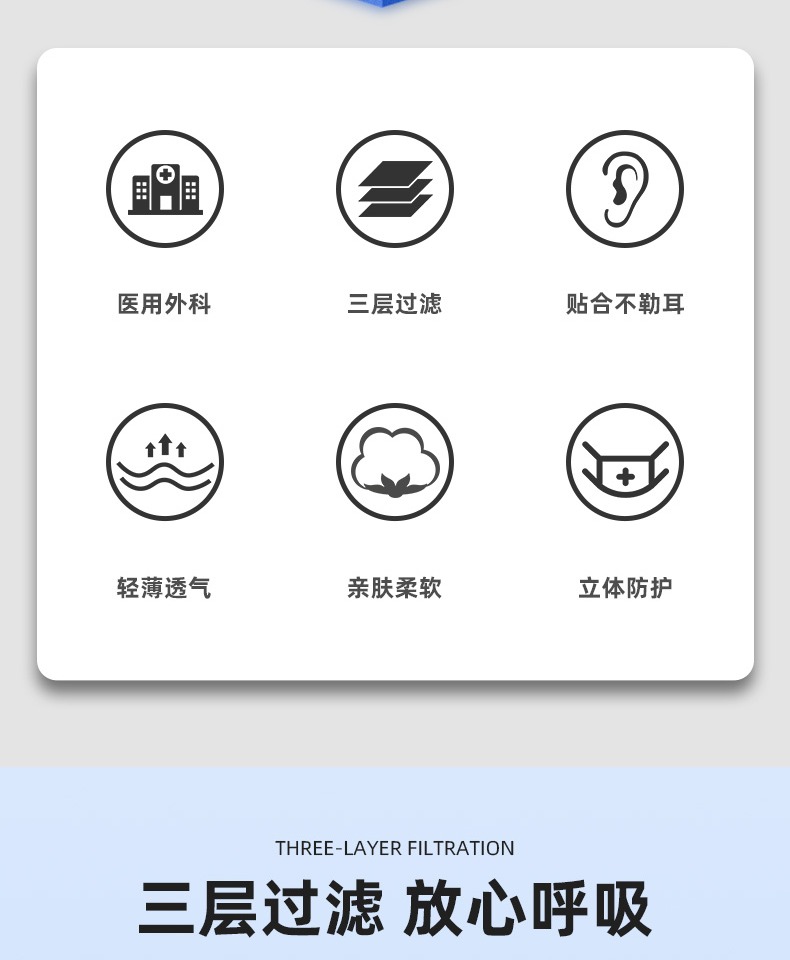 医用外科

三层过滤

贴合不勒耳

轻薄透气

亲肤柔软

立体防护

THREE-LAYER FILTRATION

三层过滤 放心呼吸