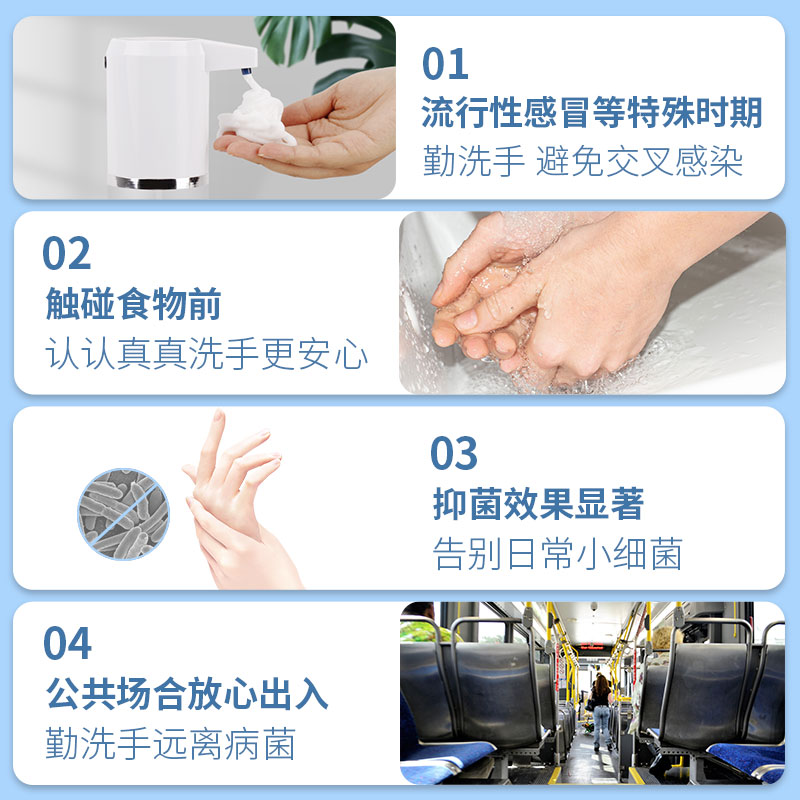 01
流行性感冒等特殊时期
勤洗手 避免交叉感染

02
触碰食物前
认认真真洗手更安心

03
抑菌效果显著
告别日常小细菌

04
公共场合放心出入
勤洗手远离病菌