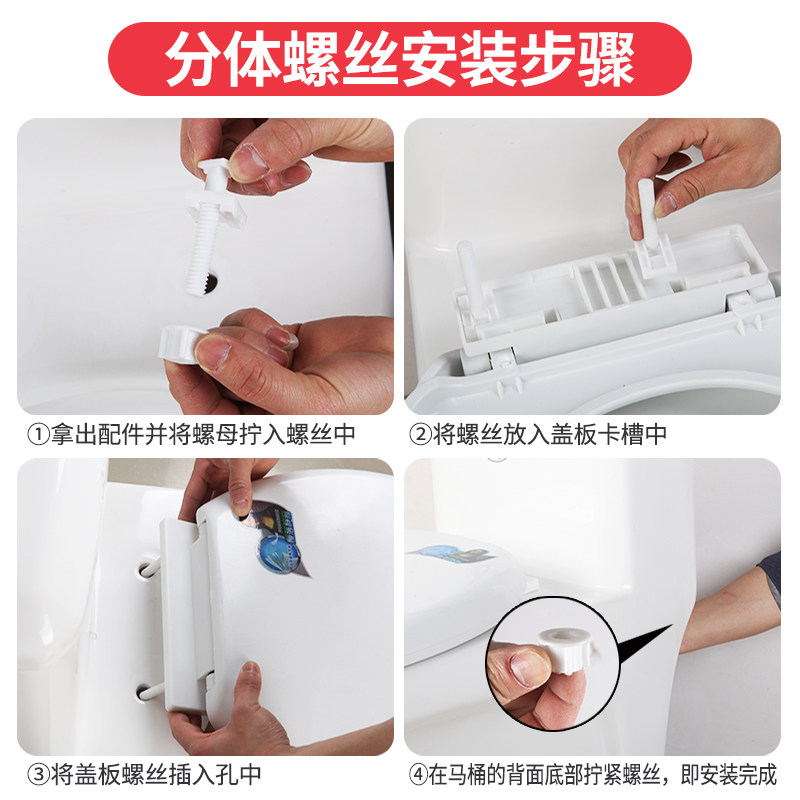 分体螺丝安装步骤

①拿出配件并将螺母拧入螺丝中

②将螺丝放入盖板卡槽中

③将盖板螺丝插入孔中

④在马桶的背面底部拧紧螺丝，即安装完成