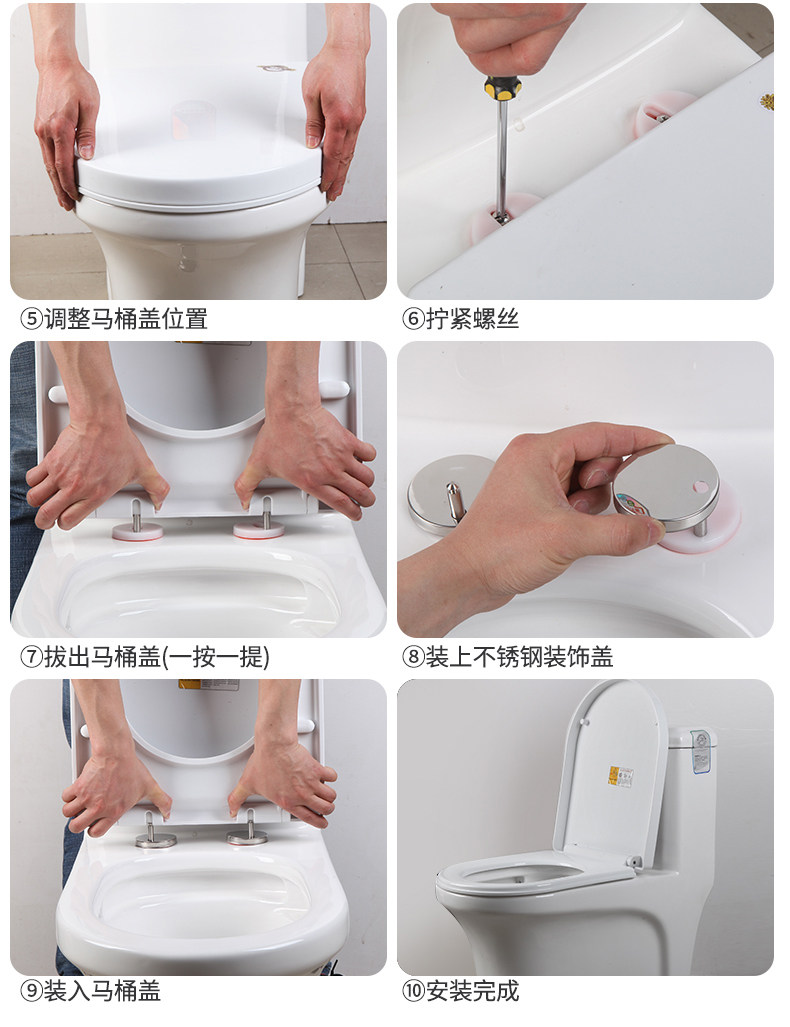 ⑤调整马桶盖位置

⑥拧紧螺丝

⑦拔出马桶盖(一按一提)

⑧装上不锈钢装饰盖

⑨装入马桶盖

⑩安装完成