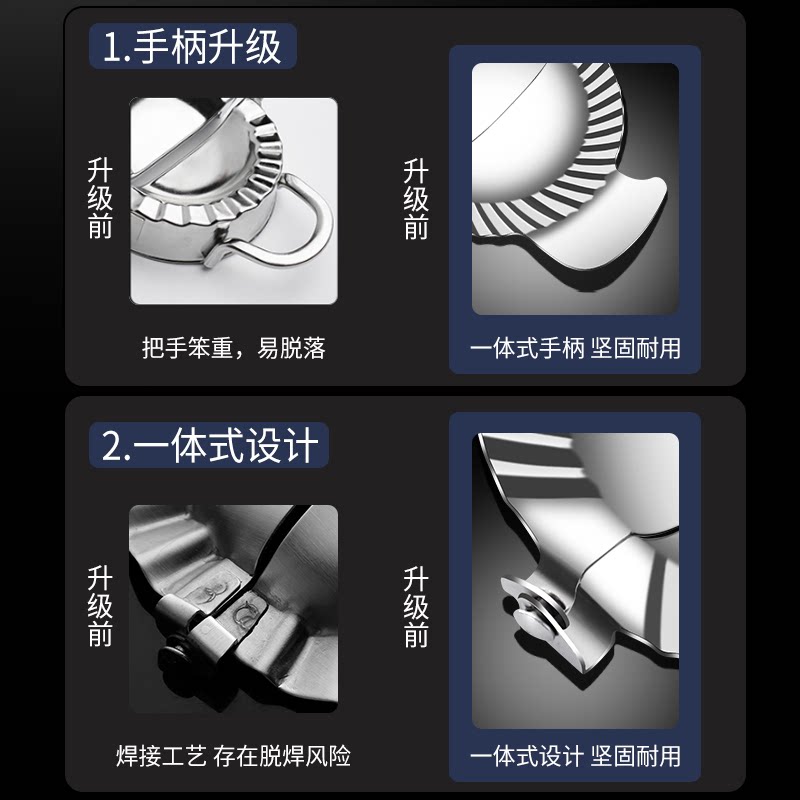 1.手柄升级

升级前

把手笨重，易脱落

升级前

一体式手柄 坚固耐用

2.一体式设计

升级前

焊接工艺 存在脱焊风险

升级前

一体式设计 坚固耐用