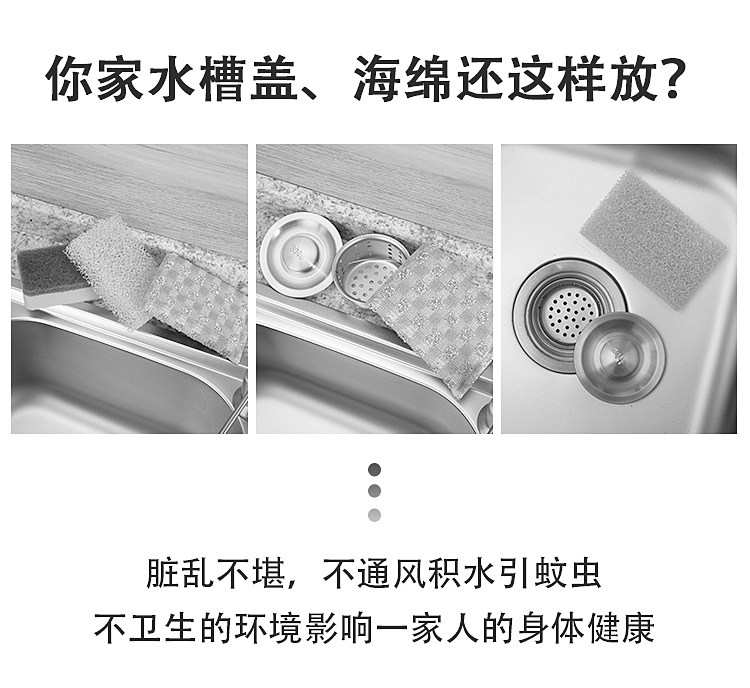 你家水槽盖、海绵还这样放?

脏乱不堪，不通风积水引蚊虫
不卫生的环境影响一家人的身体健康