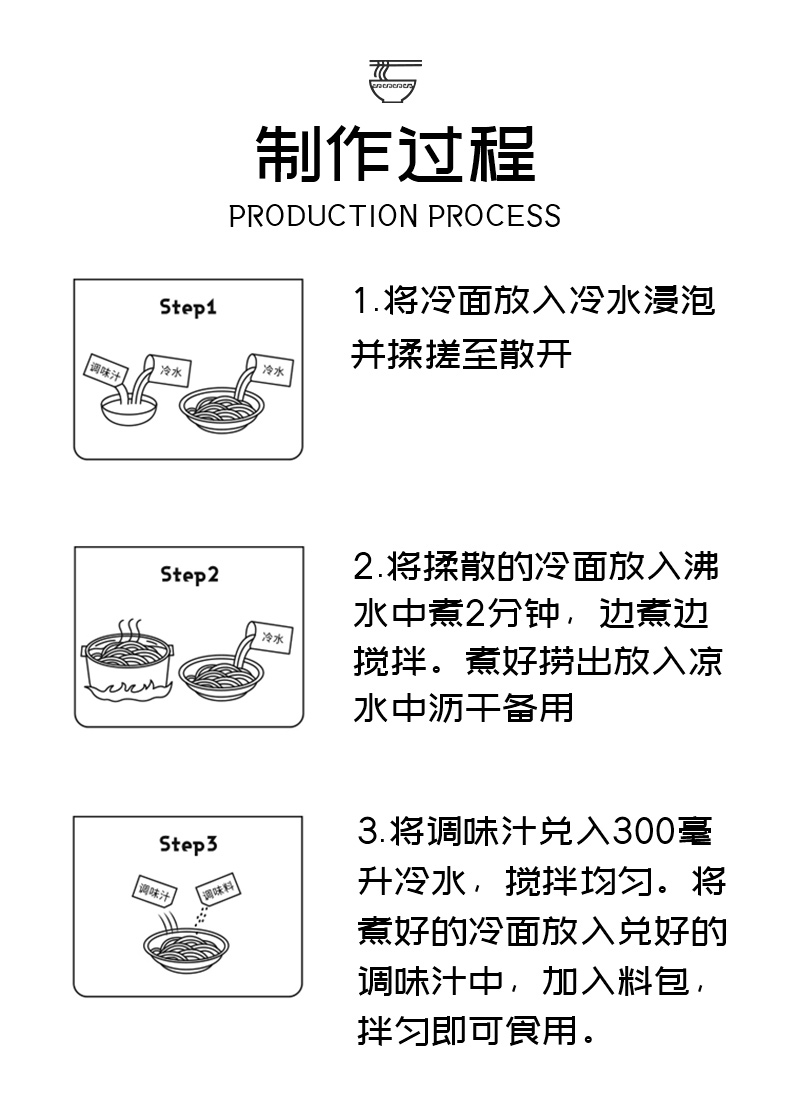 制作过程
PRODUCTION PROCESS

Step1

调味汁

冷水

冷水

1.将冷面放入冷水浸泡并揉搓至散开

Step2

冷水

2.将揉散的冷面放入沸水中煮2分钟，边煮边搅拌。煮好捞出放入凉水中沥干备用

Step3

调味汁

调味料

3.将调味汁兑入300毫升冷水，搅拌均匀。将煮好的冷面放入兑好的调味汁中，加入料包，拌匀即可食用。