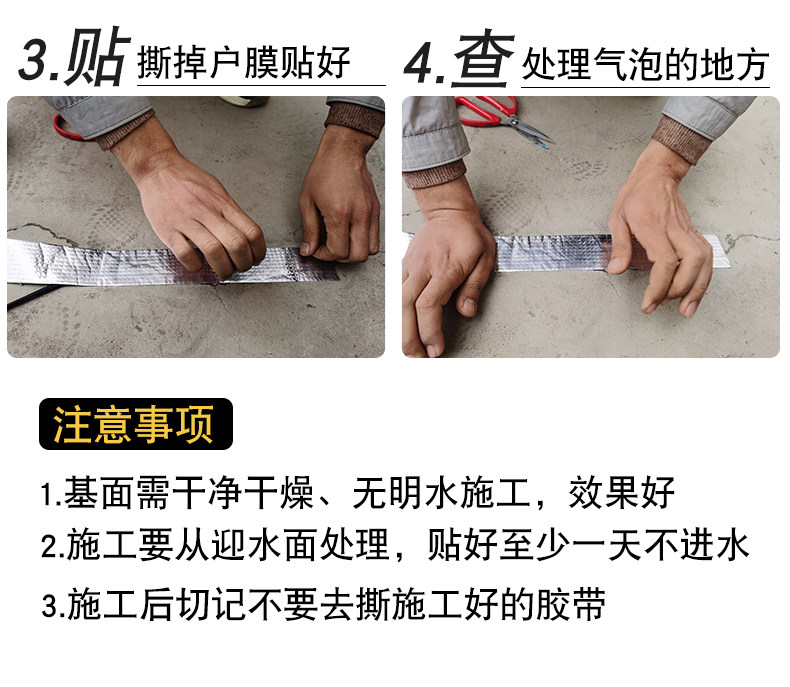 3.贴 撕掉户膜贴好

4.查 处理气泡的地方

注意事项

1.基面需干净干燥、无明水施工，效果好

2.施工要从迎水面处理，贴好至少一天不进水

3.施工后切记不要去撕施工好的胶带