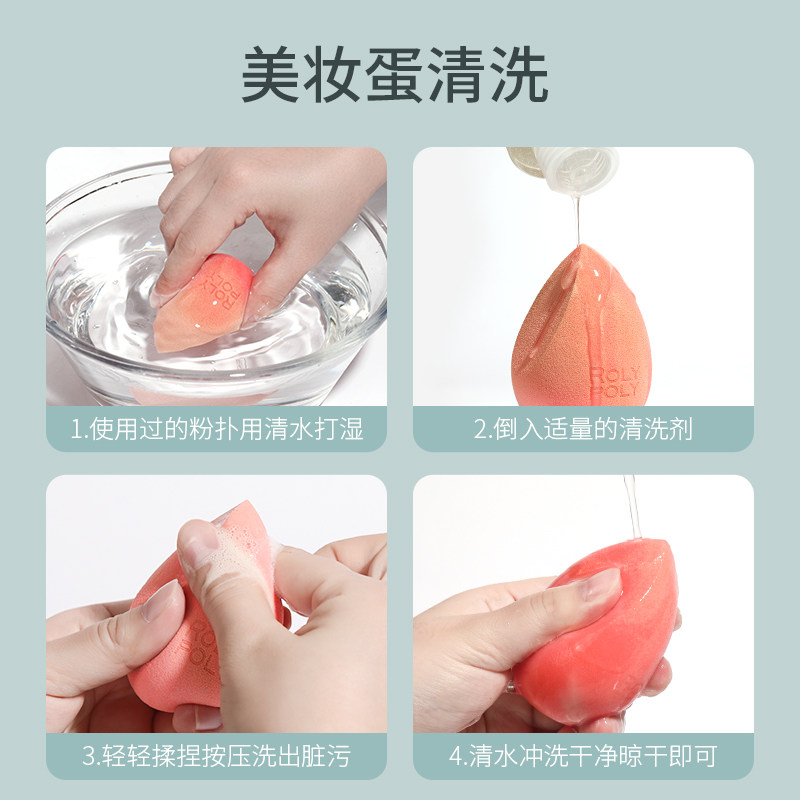 美妆蛋清洗

ROLY POLY

1.使用过的粉扑用清水打湿

ROLY POLY

2.倒入适量的清洗剂

ROLY POLY

3.轻轻揉捏按压洗出脏污

4.清水冲洗干净晾干即可