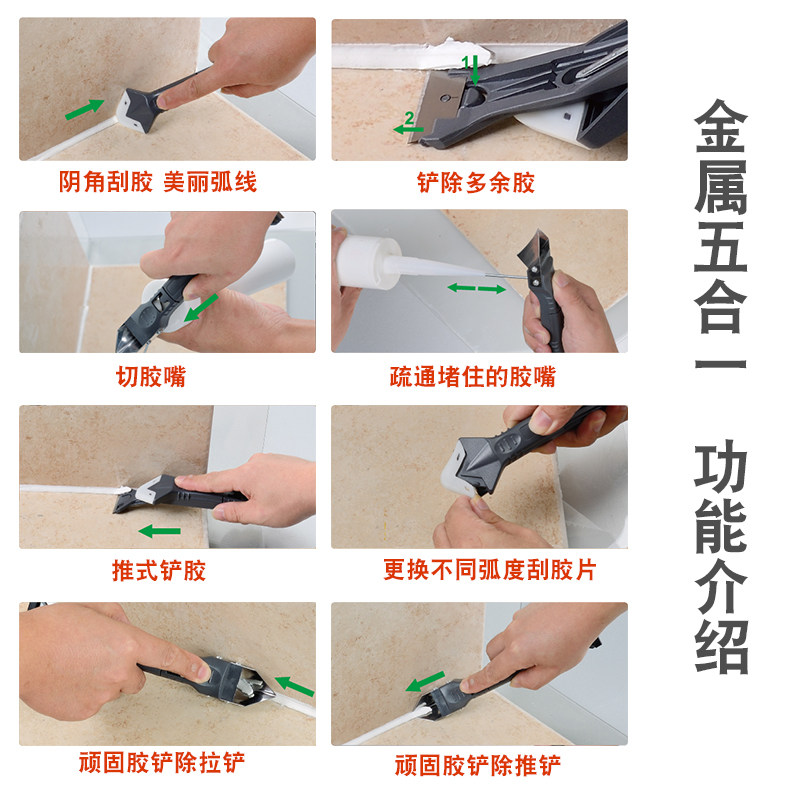 阴角刮胶 美丽弧线

1
2
铲除多余胶

切胶嘴

疏通堵住的胶嘴

推式铲胶

更换不同弧度刮胶片

顽固胶铲除拉铲

顽固胶铲除推铲

金属五合一

功能介绍