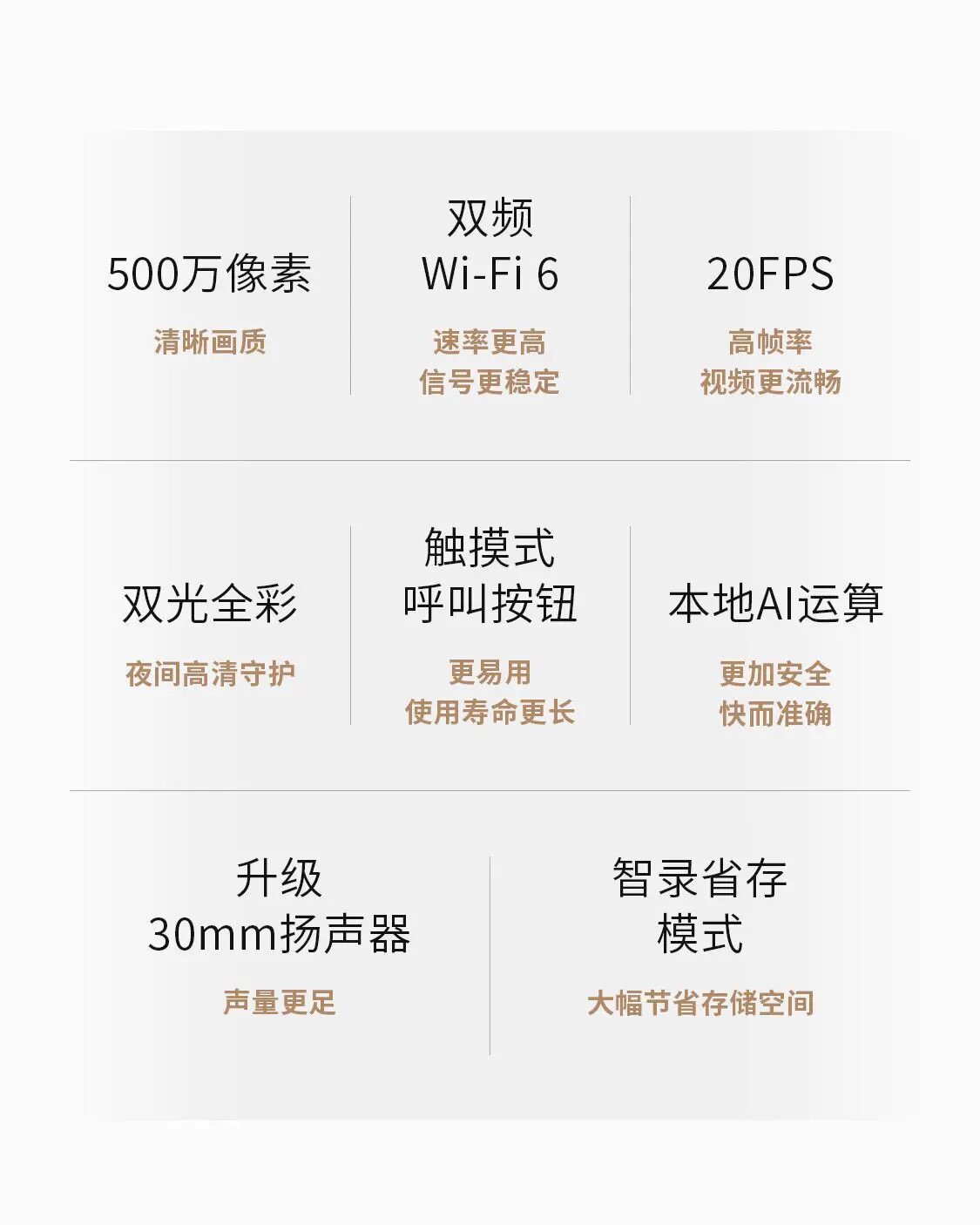 500万像素

清晰画质

双频
Wi-Fi 6

速率更高
信号更稳定

20FPS

高帧率
视频更流畅

双光全彩

夜间高清守护

触摸式
呼叫按钮

更易用
使用寿命更长

本地AI运算

更加安全
快而准确

升级
30mm扬声器

声量更足

智录省存
模式

大幅节省存储空间