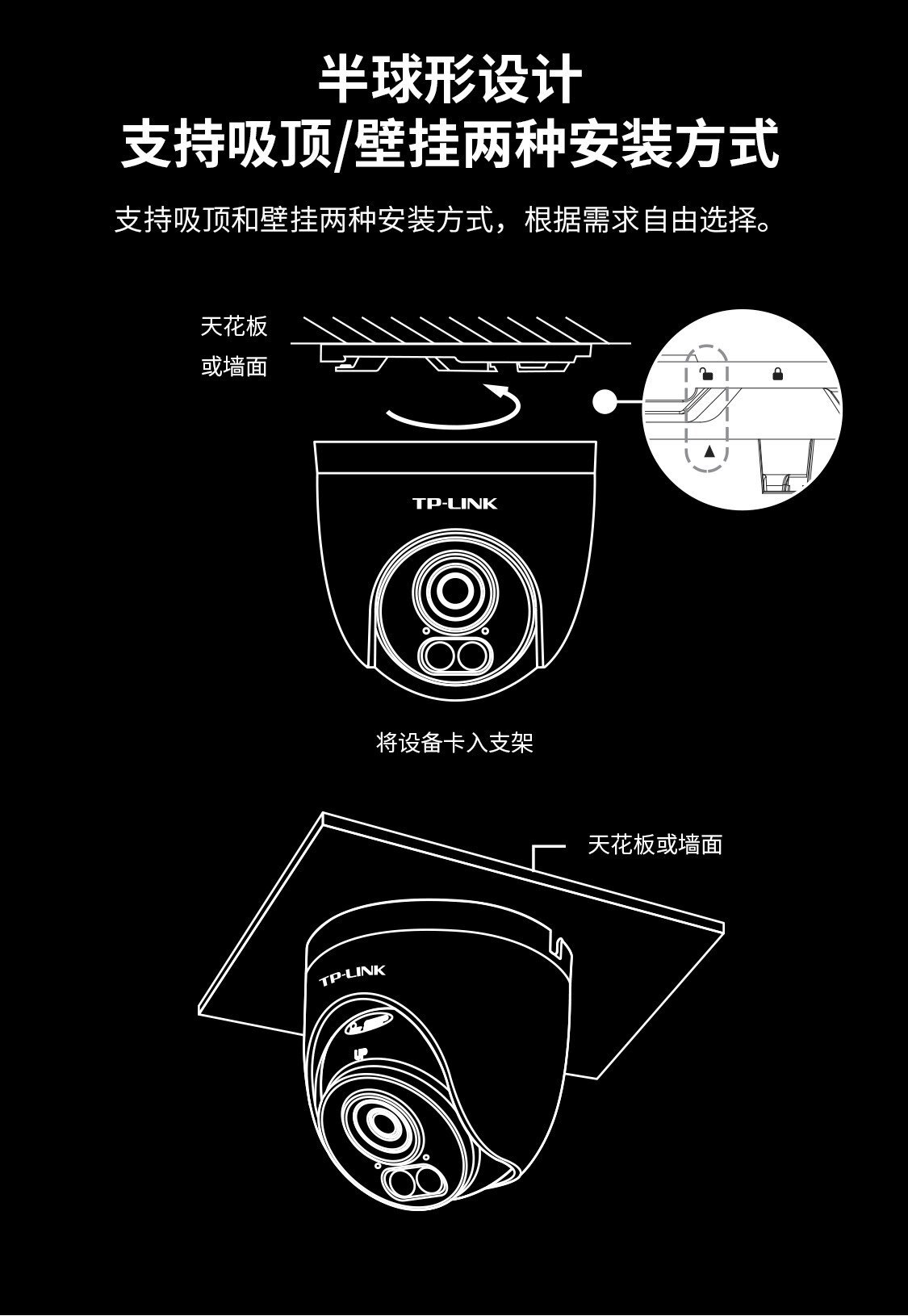 半球形设计
支持吸顶/壁挂两种安装方式

支持吸顶和壁挂两种安装方式，根据需求自由选择。

天花板
或墙面

TP-LINK

将设备卡入支架

天花板或墙面

TP-LINK