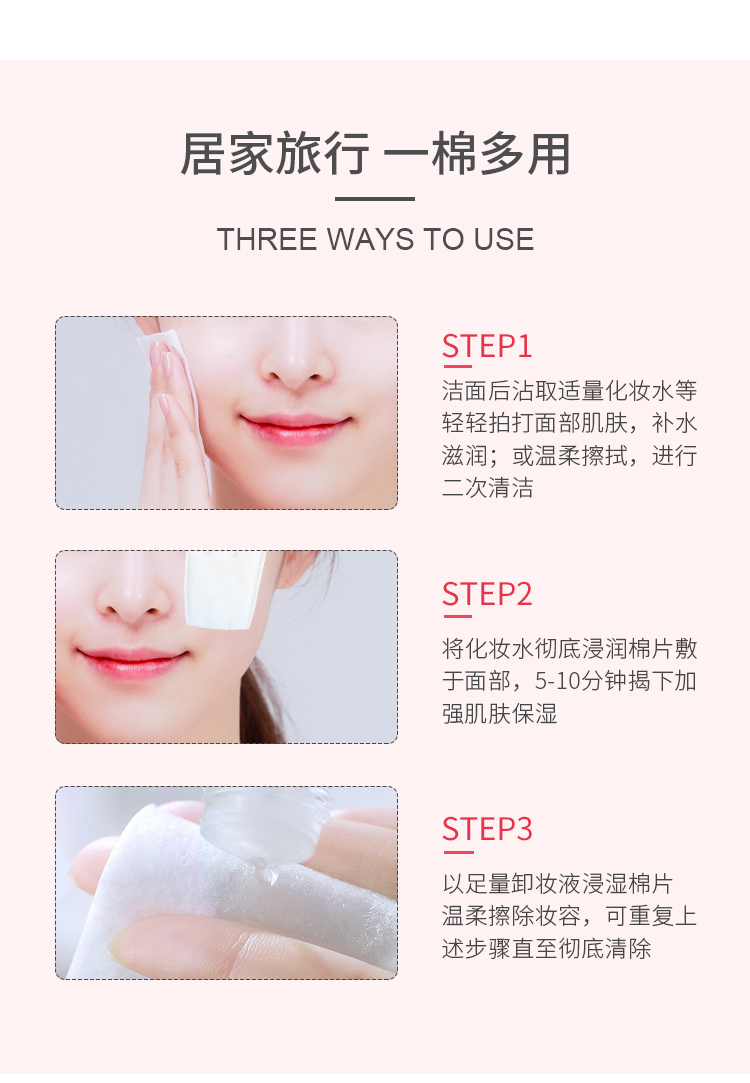 居家旅行 一棉多用

THREE WAYS TO USE

STEP1

洁面后沾取适量化妆水等轻轻拍打面部肌肤，补水滋润；或温柔擦拭，进行二次清洁

STEP2

将化妆水彻底浸润棉片敷于面部，5-10分钟揭下加强肌肤保湿

STEP3

以足量卸妆液浸湿棉片温柔擦除妆容，可重复上述步骤直至彻底清除