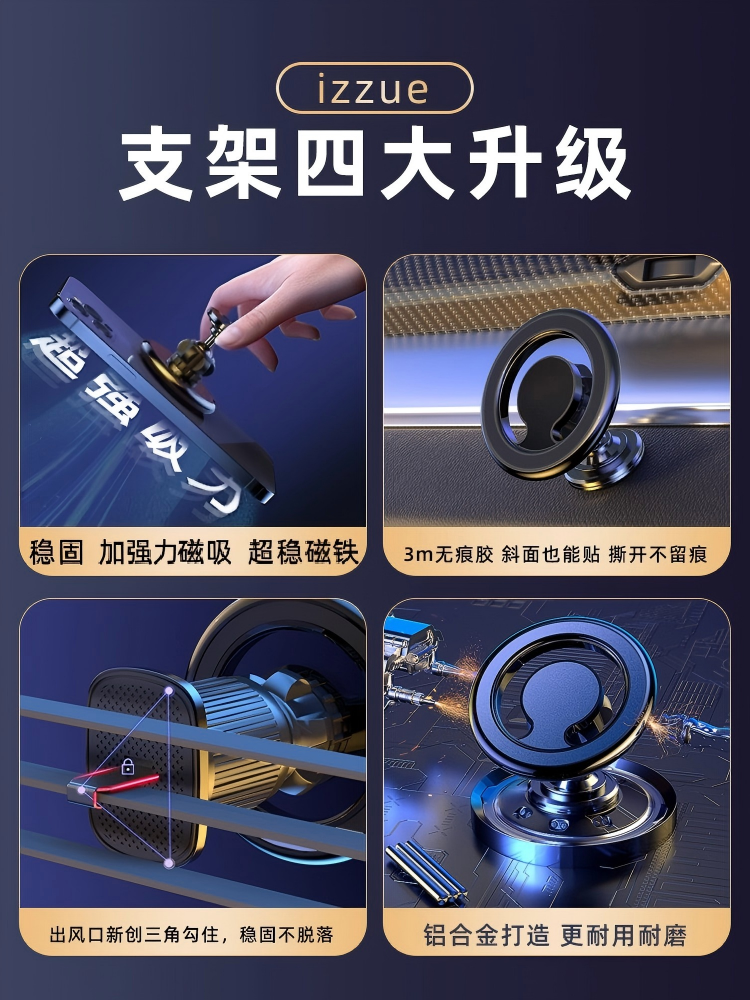 izzue

支架四大升级

超强吸力

稳固 加强力磁吸 超稳磁铁

3m无痕胶 斜面也能贴 撕开不留痕

出风口新创三角勾住，稳固不脱落

铝合金打造 更耐用耐磨