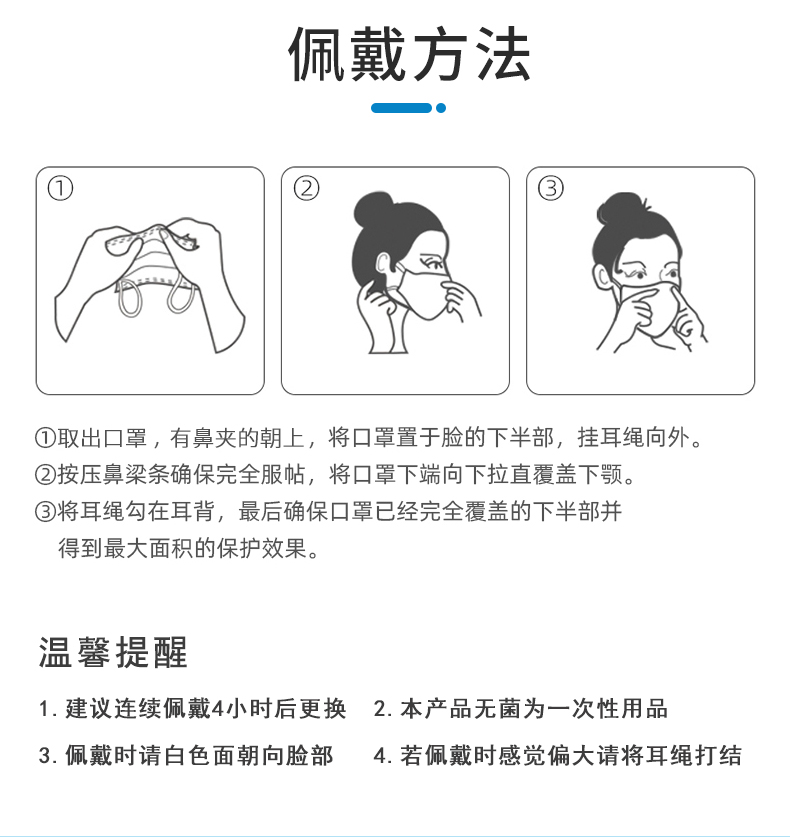 佩戴方法

①

②

③

①取出口罩，有鼻夹的朝上，将口罩置于脸的下半部，挂耳绳向外。
②按压鼻梁条确保完全服帖，将口罩下端向下拉直覆盖下颚。
③将耳绳勾在耳背，最后确保口罩已经完全覆盖的下半部并得到最大面积的保护效果。

温馨提醒

1. 建议连续佩戴4小时后更换
2. 本产品无菌为一次性用品
3. 佩戴时请白色面朝向脸部
4. 若佩戴时感觉偏大请将耳绳打结