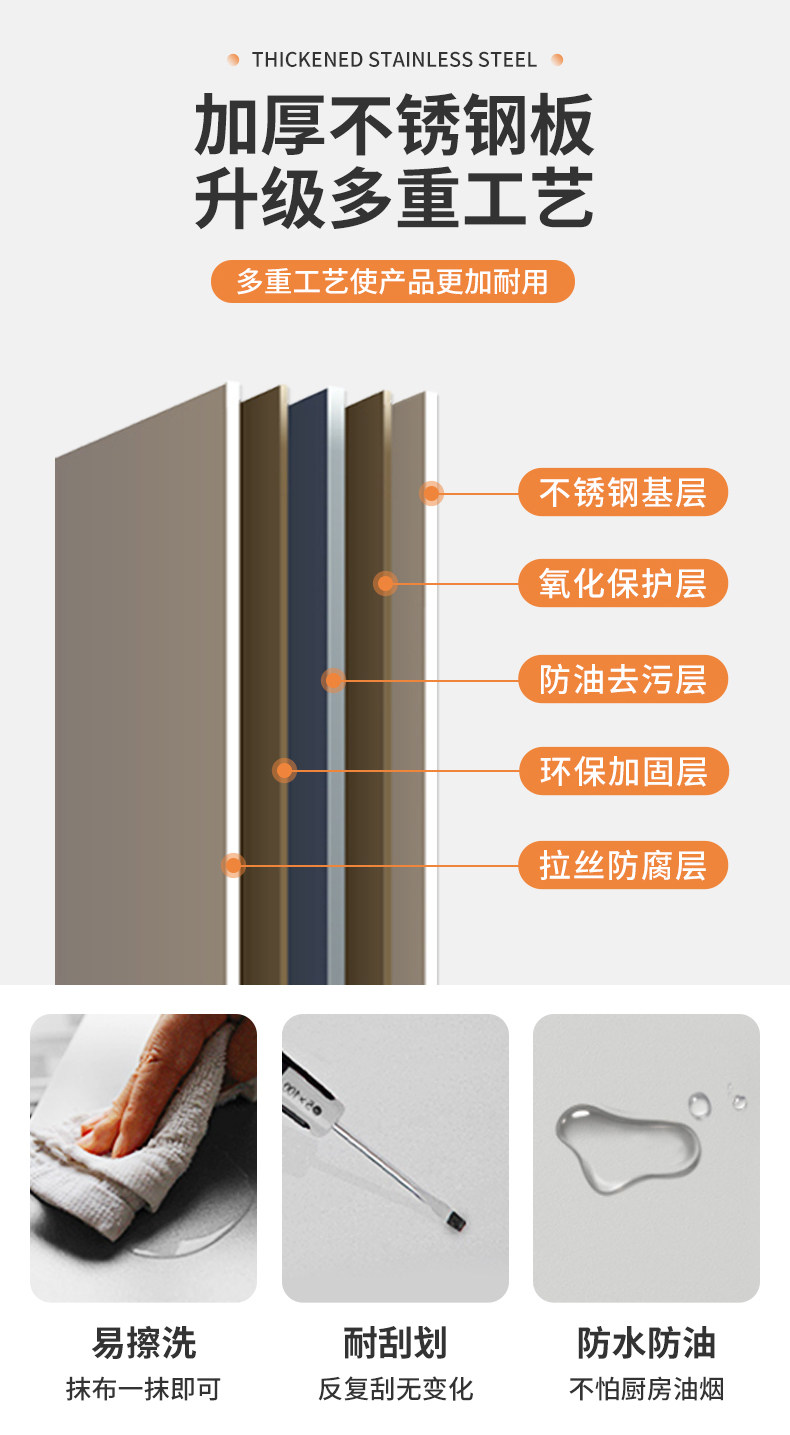 THICKENED STAINLESS STEEL

加厚不锈钢板
升级多重工艺

多重工艺使产品更加耐用

不锈钢基层

氧化保护层

防油去污层

环保加固层

拉丝防腐层

易擦洗
抹布一抹即可

耐刮划
反复刮无变化

防水防油
不怕厨房油烟