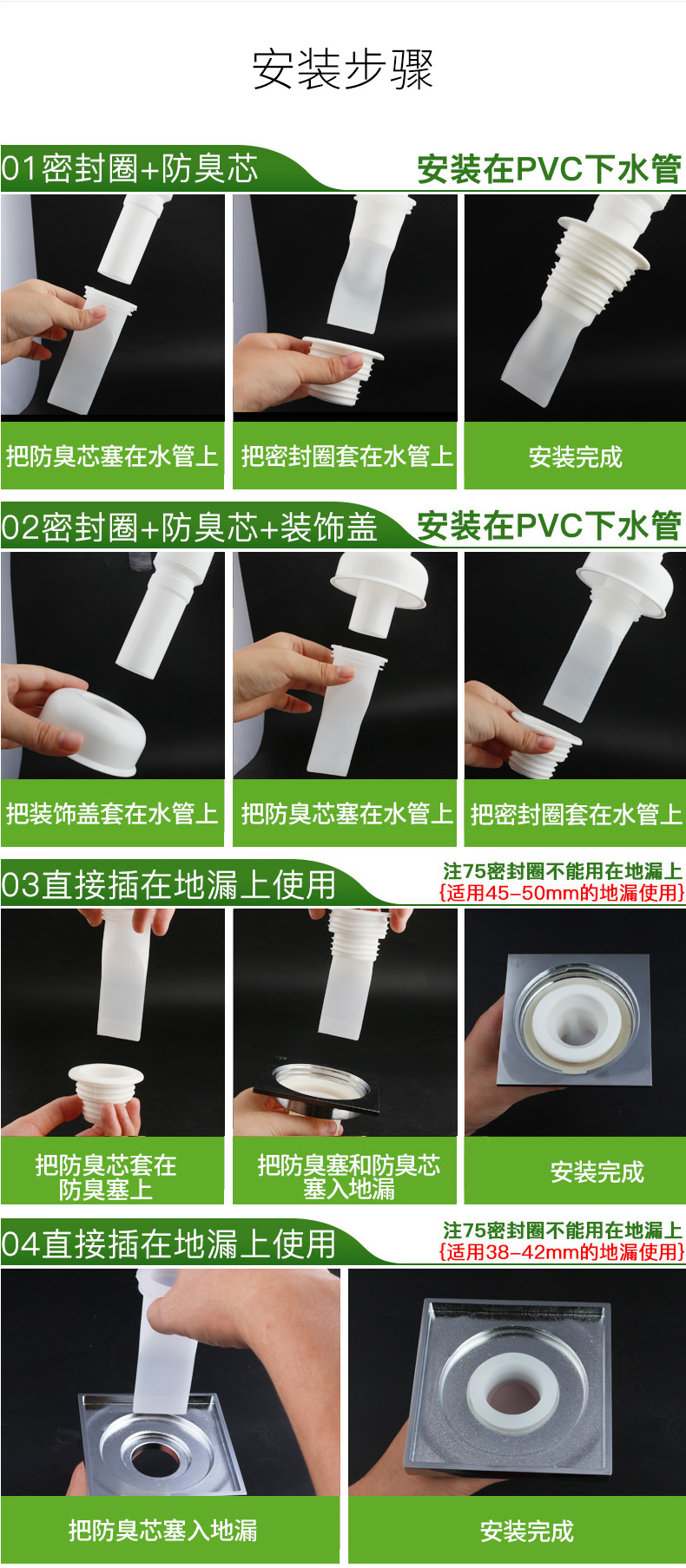 安装步骤

01密封圈+防臭芯

安装在PVC下水管

把防臭芯塞在水管上

把密封圈套在水管上

安装完成

02密封圈+防臭芯+装饰盖

安装在PVC下水管

把装饰盖套在水管上

把防臭芯塞在水管上

把密封圈套在水管上

03直接插在地漏上使用

注75密封圈不能用在地漏上
{适用45-50mm的地漏使用}

把防臭芯套在防臭塞上

把防臭塞和防臭芯塞入地漏

安装完成

04直接插在地漏上使用

注75密封圈不能用在地漏上
{适用38-42mm的地漏使用}

把防臭芯塞入地漏

安装完成