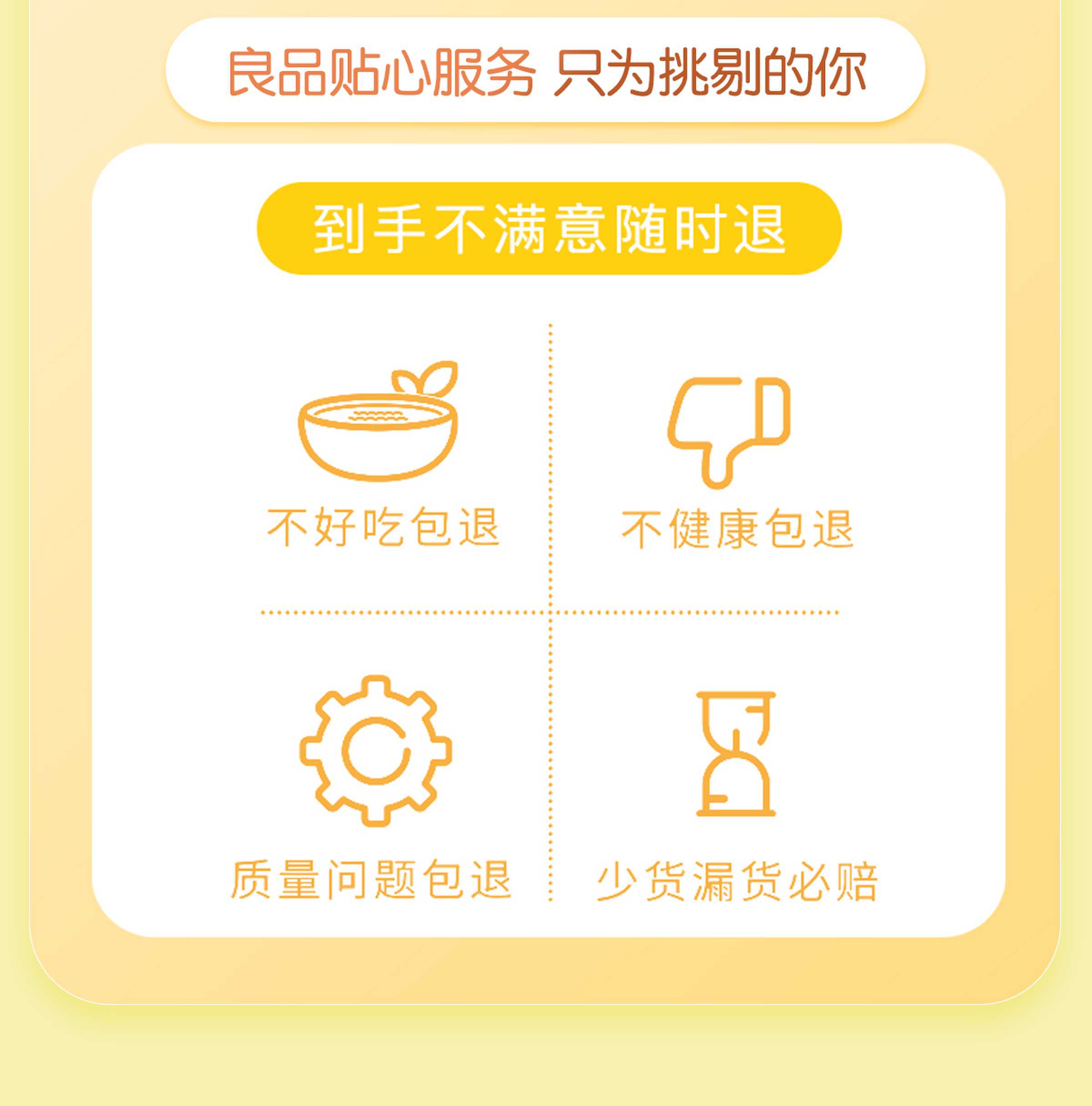 良品贴心服务 只为挑剔的你

到手不满意随时退

不好吃包退

不健康包退

质量问题包退

少货漏货必赔