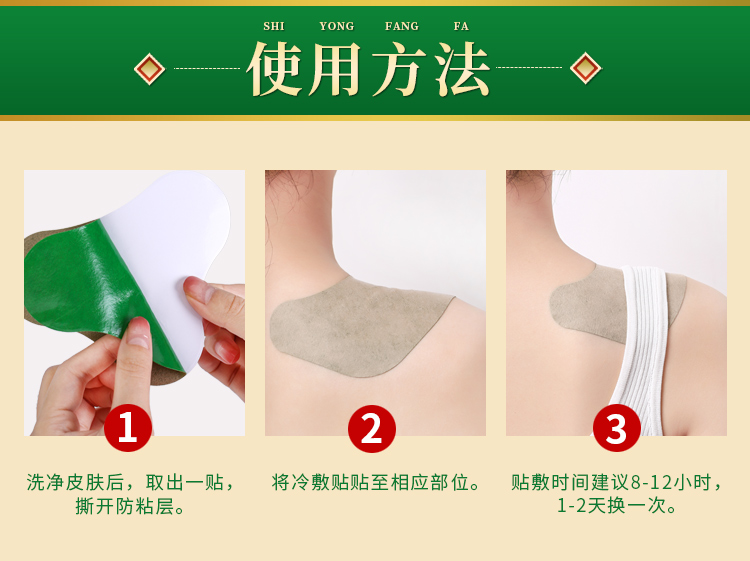 SHI YONG FANG FA
使用方法

1
洗净皮肤后，取出一贴，撕开防粘层。

2
将冷敷贴贴至相应部位。

3
贴敷时间建议8-12小时，1-2天换一次。