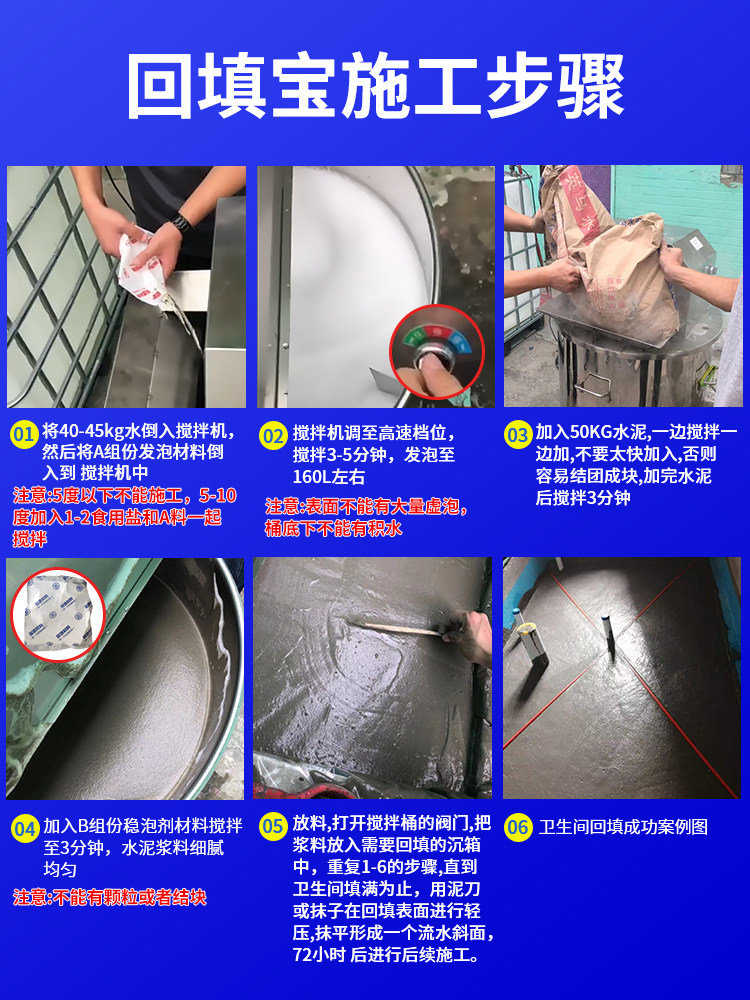 回填宝施工步骤

01 将40-45kg水倒入搅拌机，然后将A组份发泡材料倒入到 搅拌机中

注意:5度以下不能施工，5-10度加入1-2食用盐和A料一起搅拌

02 搅拌机调至高速档位，搅拌3-5分钟，发泡至160L左右

注意:表面不能有大量虚泡，桶底下不能有积水

03 加入50KG水泥,一边搅拌一边加,不要太快加入,否则容易结团成块,加完水泥后搅拌3分钟

04 加入B组份稳泡剂材料搅拌至3分钟，水泥浆料细腻均匀

注意:不能有颗粒或者结块

05 放料,打开搅拌桶的阀门,把浆料放入需要回填的沉箱中，重复1-6的步骤,直到卫生间填满为止，用泥刀或抹子在回填表面进行轻压,抹平形成一个流水斜面，72小时 后进行后续施工。

06 卫生间回填成功案例图