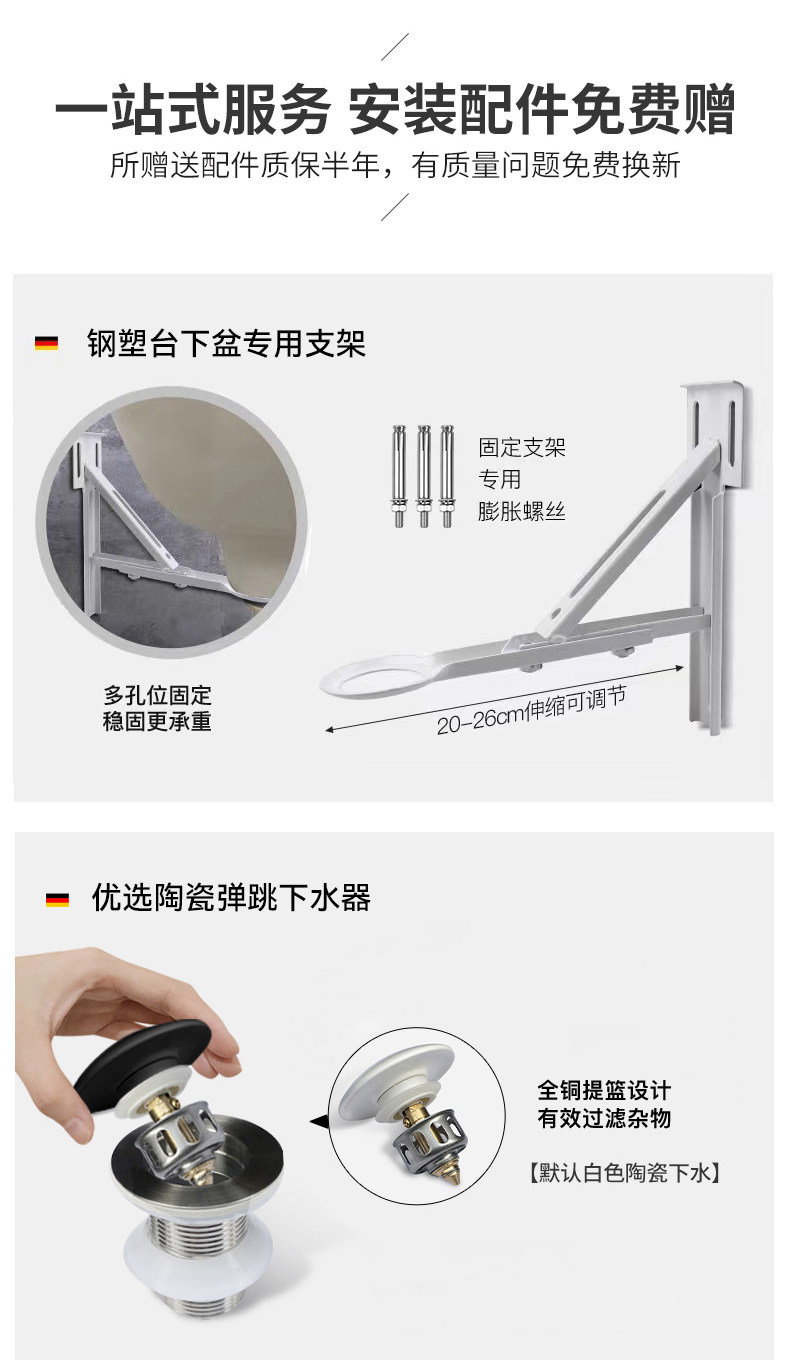 一站式服务 安装配件免费赠
所赠送配件质保半年，有质量问题免费换新

钢塑台下盆专用支架

固定支架
专用
膨胀螺丝

多孔位固定
稳固更承重

20-26cm伸缩可调节

优选陶瓷弹跳下水器

全铜提篮设计
有效过滤杂物

【默认白色陶瓷下水】