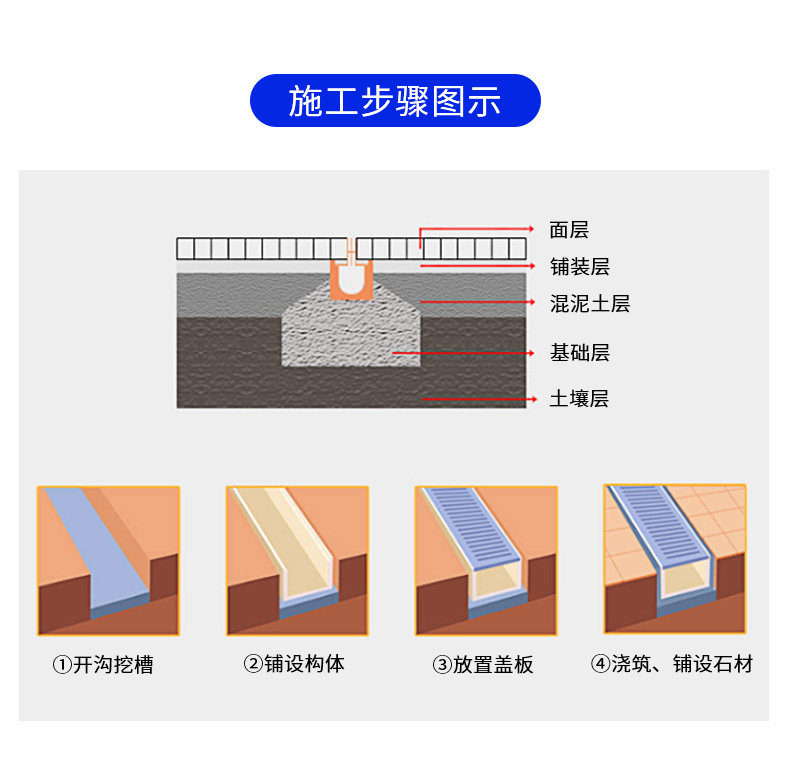 施工步骤图示

面层
铺装层
混泥土层
基础层
土壤层

①开沟挖槽
②铺设构体
③放置盖板
④浇筑、铺设石材