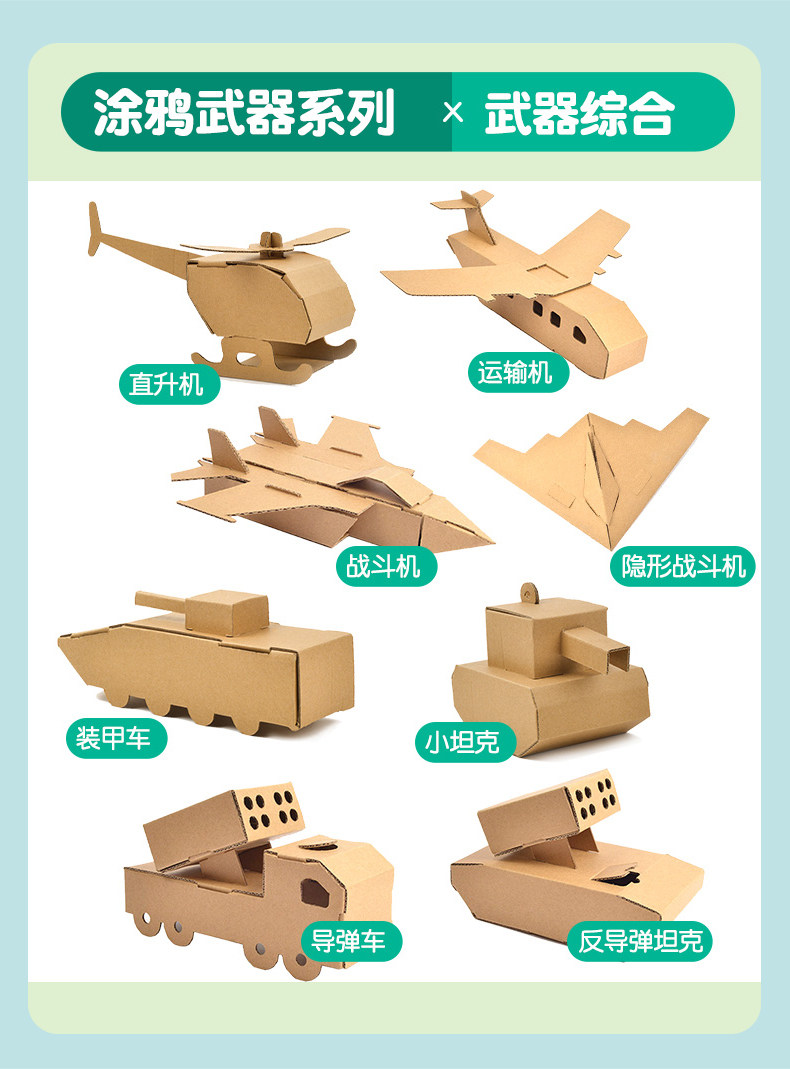 涂鸦武器系列 × 武器综合

直升机

运输机

战斗机

隐形战斗机

装甲车

小坦克

导弹车

反导弹坦克