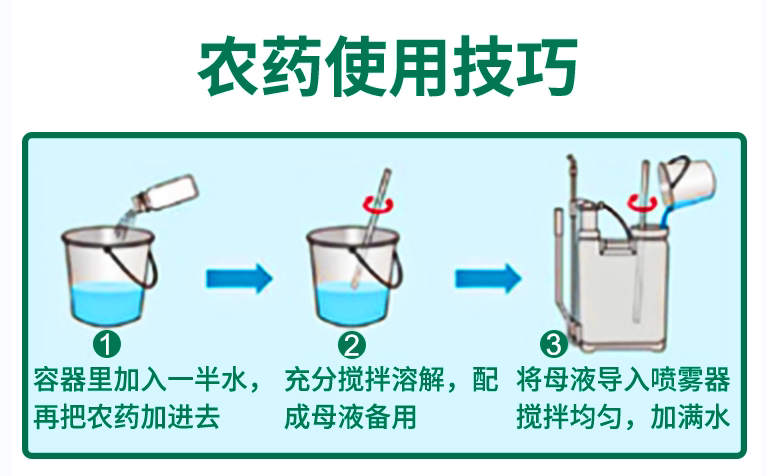 农药使用技巧

1
容器里加入一半水，再把农药加进去

2
充分搅拌溶解，配成母液备用

3
将母液导入喷雾器搅拌均匀，加满水