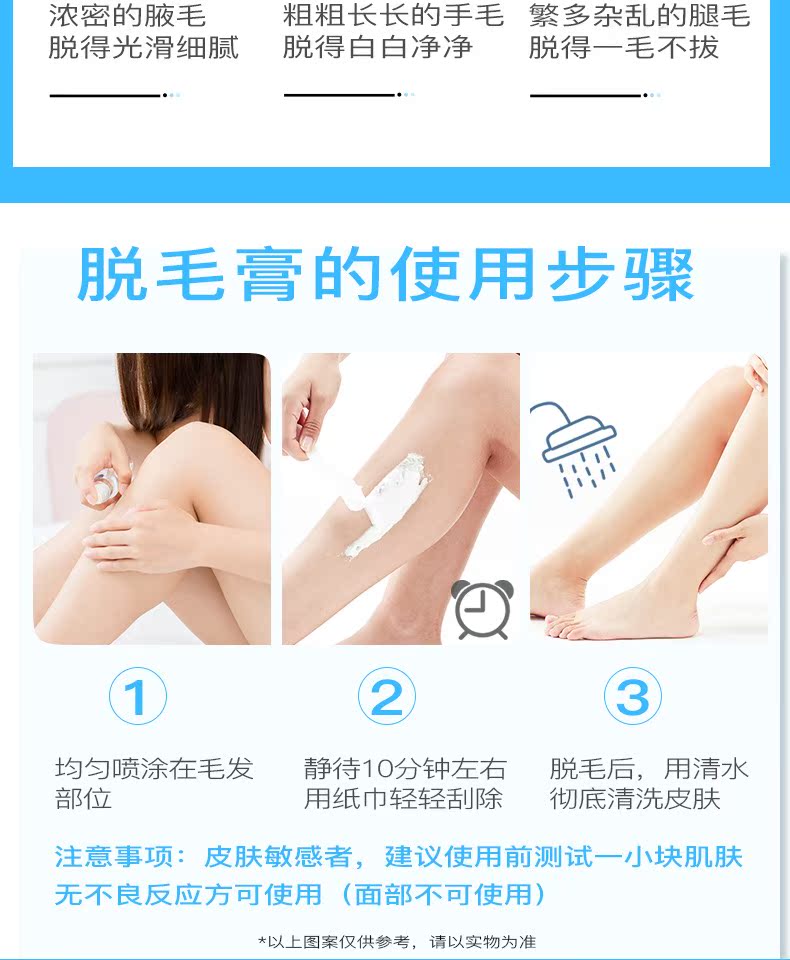 浓密的腋毛
脱得光滑细腻

粗粗长长的手毛
脱得白白净净

繁多杂乱的腿毛
脱得一毛不拔

脱毛膏的使用步骤

1
均匀喷涂在毛发部位

2
静待10分钟左右
用纸巾轻轻刮除

3
脱毛后，用清水彻底清洗皮肤

注意事项：皮肤敏感者，建议使用前测试一小块肌肤无不良反应方可使用（面部不可使用）

*以上图案仅供参考，请以实物为准