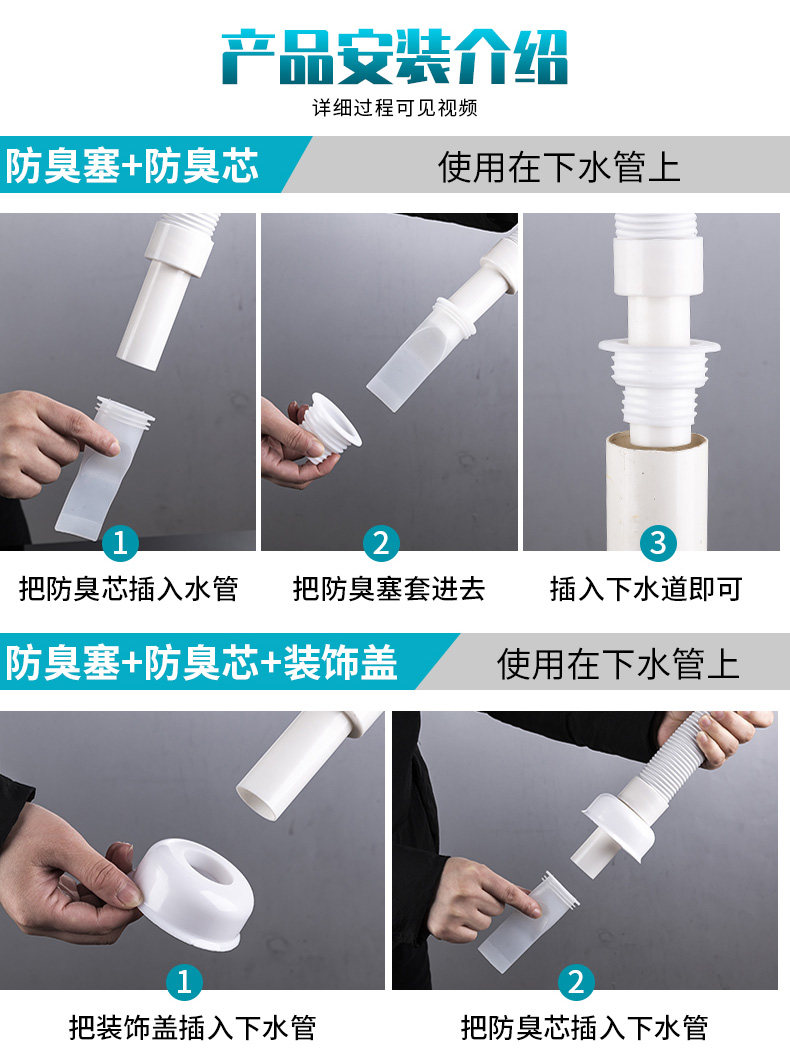 产品安装介绍

详细过程可见视频

防臭塞+防臭芯

使用在下水管上

1
把防臭芯插入水管

2
把防臭塞套进去

3
插入下水道即可

防臭塞+防臭芯+装饰盖

使用在下水管上

1
把装饰盖插入下水管

2
把防臭芯插入下水管