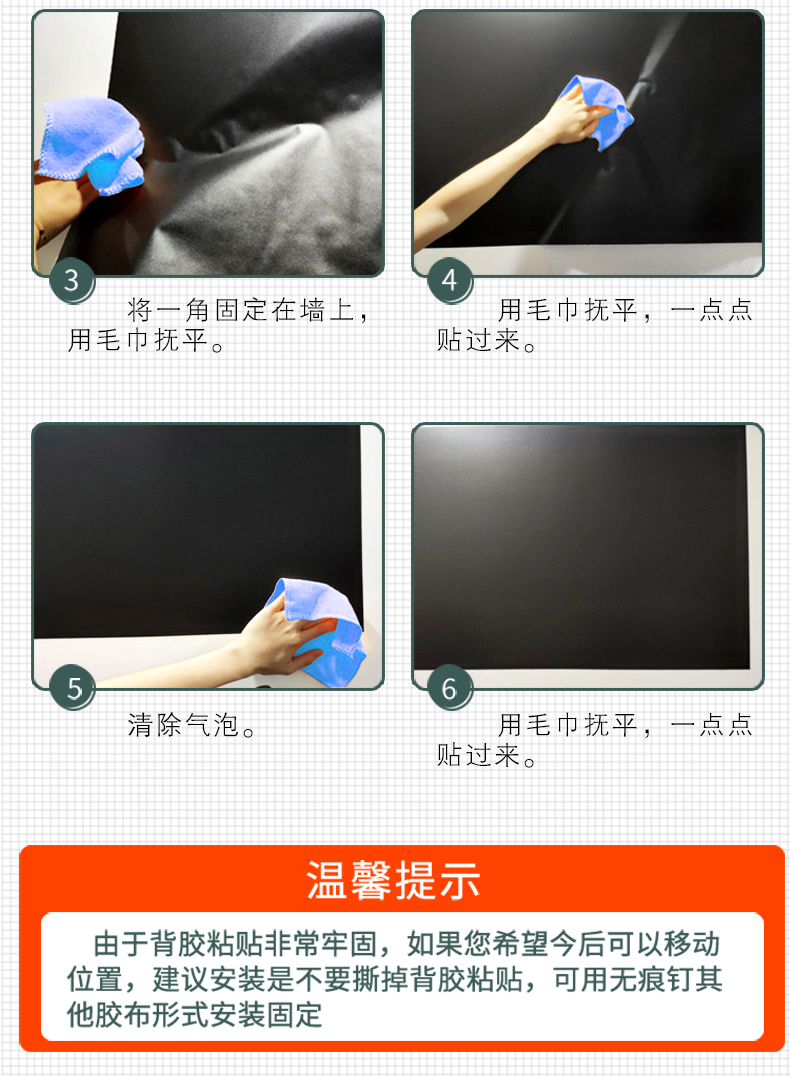 3

将一角固定在墙上，用毛巾抚平。

4

用毛巾抚平，一点点贴过来。

5

清除气泡。

6

用毛巾抚平，一点点贴过来。

温馨提示

由于背胶粘贴非常牢固，如果您希望今后可以移动位置，建议安装是不要撕掉背胶粘贴，可用无痕钉其他胶布形式安装固定