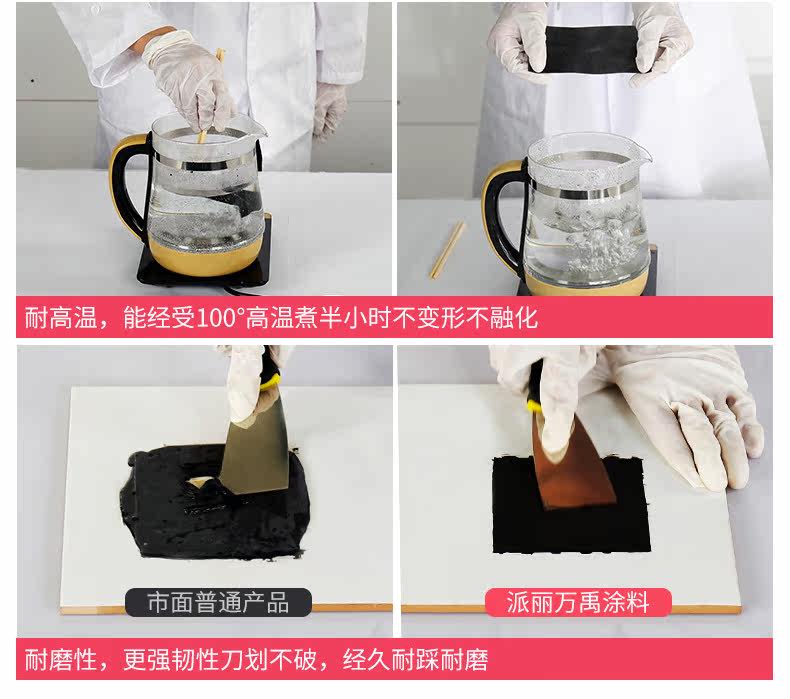 耐高温，能经受100°高温煮半小时不变形不融化

市面普通产品

派丽万禹涂料

耐磨性，更强韧性刀划不破，经久耐踩耐磨