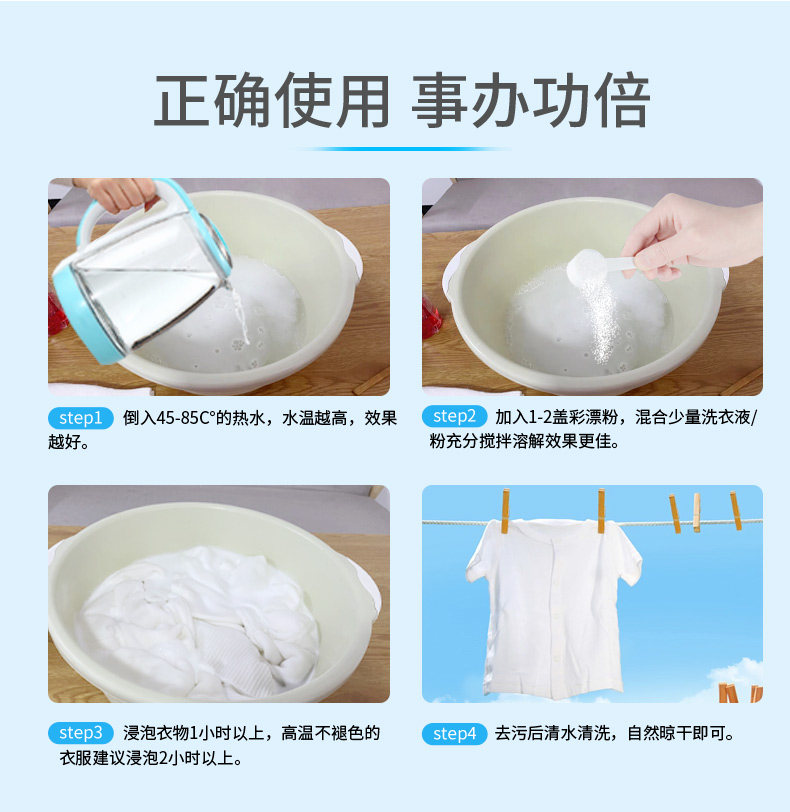 正确使用 事办功倍

step1 倒入45-85C°的热水，水温越高，效果越好。

step2 加入1-2盖彩漂粉，混合少量洗衣液/粉充分搅拌溶解效果更佳。

step3 浸泡衣物1小时以上，高温不褪色的衣服建议浸泡2小时以上。

step4 去污后清水清洗，自然晾干即可。