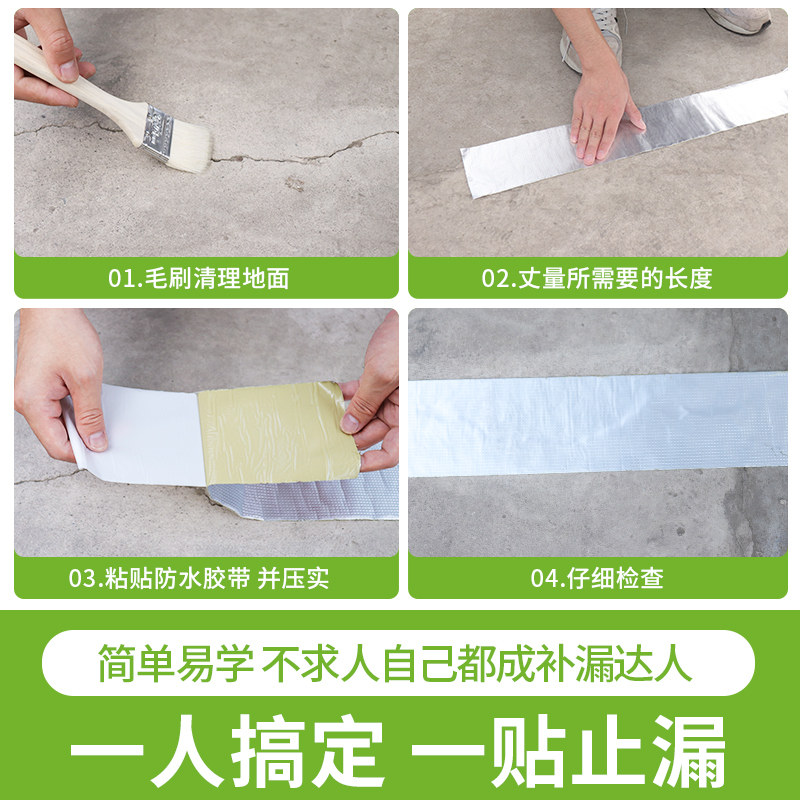 01.毛刷清理地面

02.丈量所需要的长度

03.粘贴防水胶带 并压实

04.仔细检查

简单易学 不求人自己都成补漏达人

一人搞定 一贴止漏