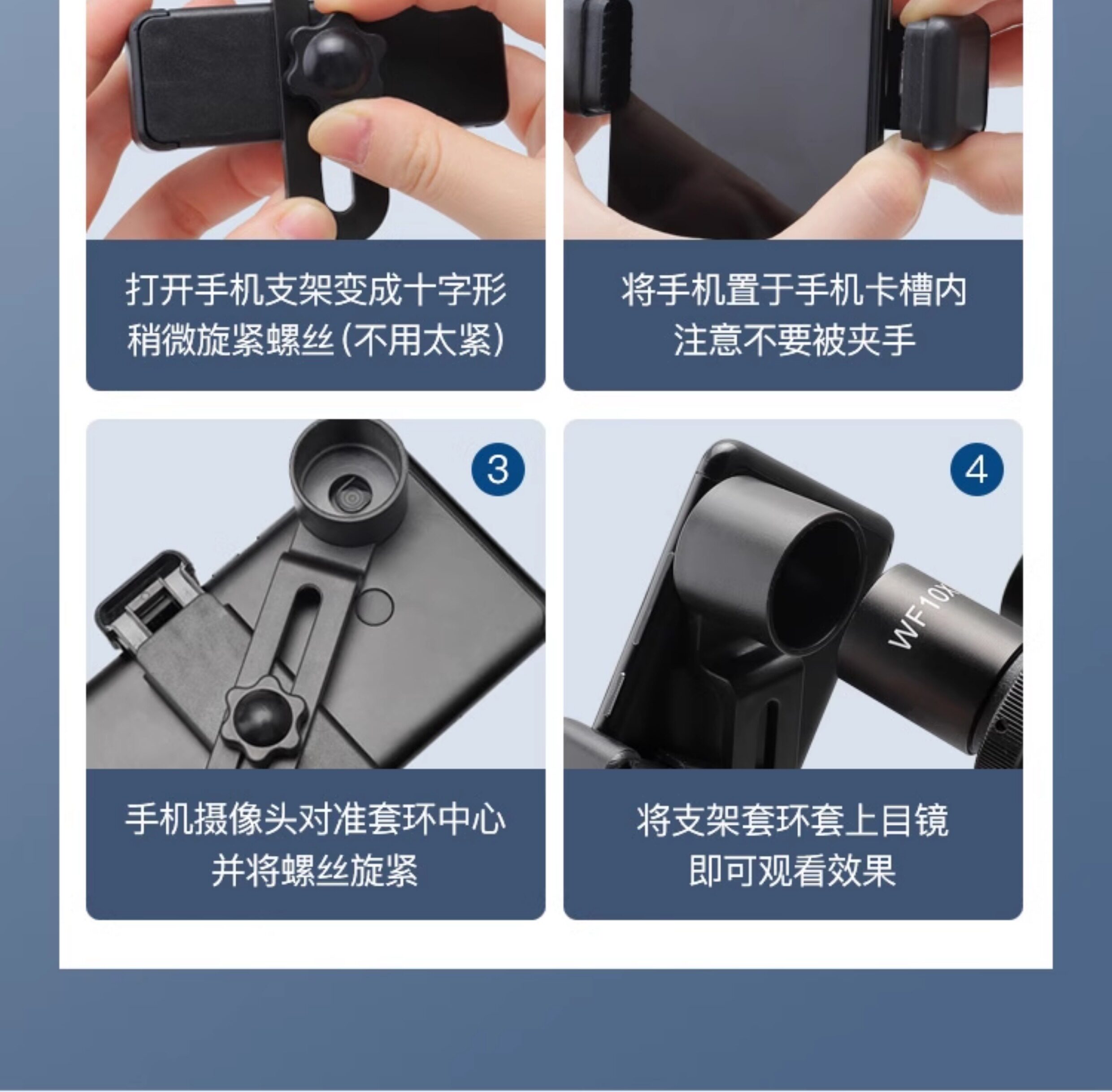 打开手机支架变成十字形
稍微旋紧螺丝(不用太紧)

将手机置于手机卡槽内
注意不要被夹手

3

手机摄像头对准套环中心
并将螺丝旋紧

4

WF10X

将支架套环套上目镜
即可观看效果