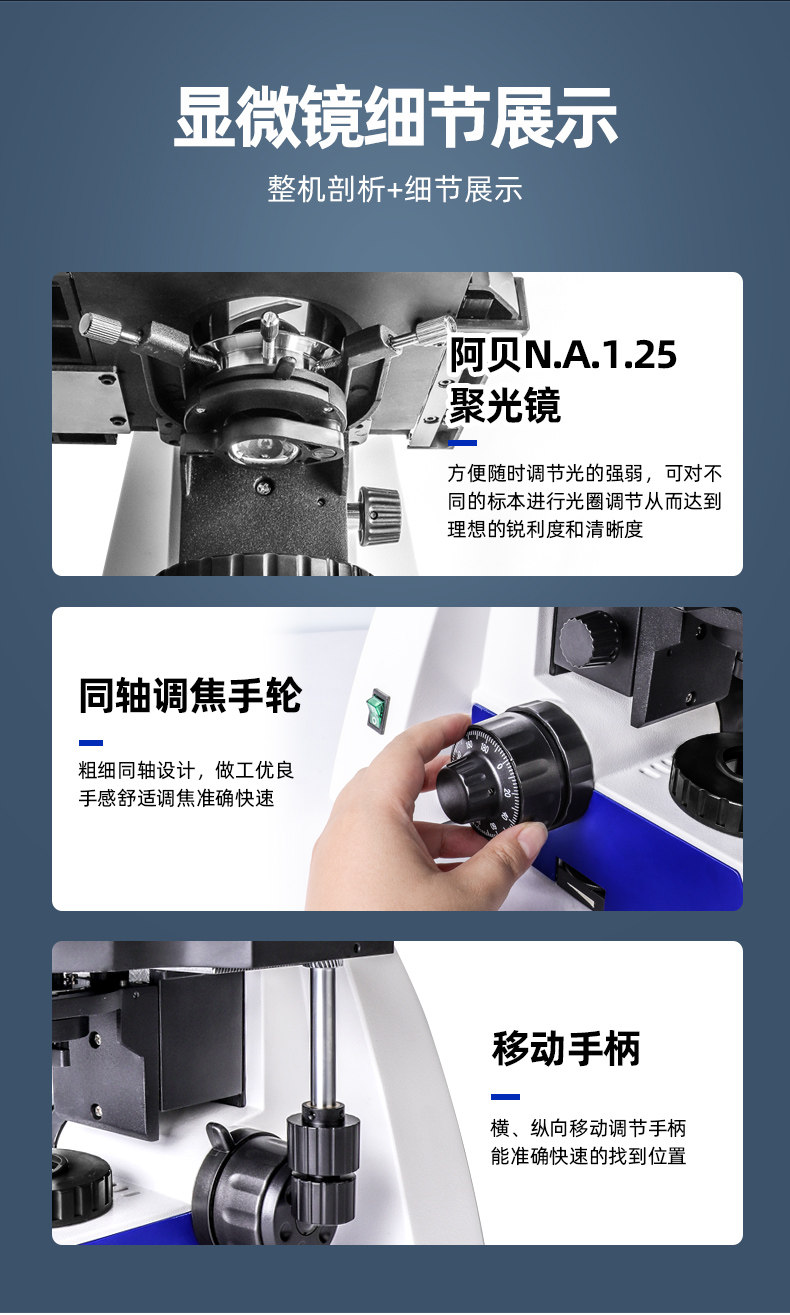 显微镜细节展示

整机剖析+细节展示

阿贝N.A.1.25
聚光镜

方便随时调节光的强弱，可对不同的标本进行光圈调节从而达到理想的锐利度和清晰度

同轴调焦手轮

粗细同轴设计，做工优良
手感舒适调焦准确快速

移动手柄

横、纵向移动调节手柄
能准确快速的找到位置