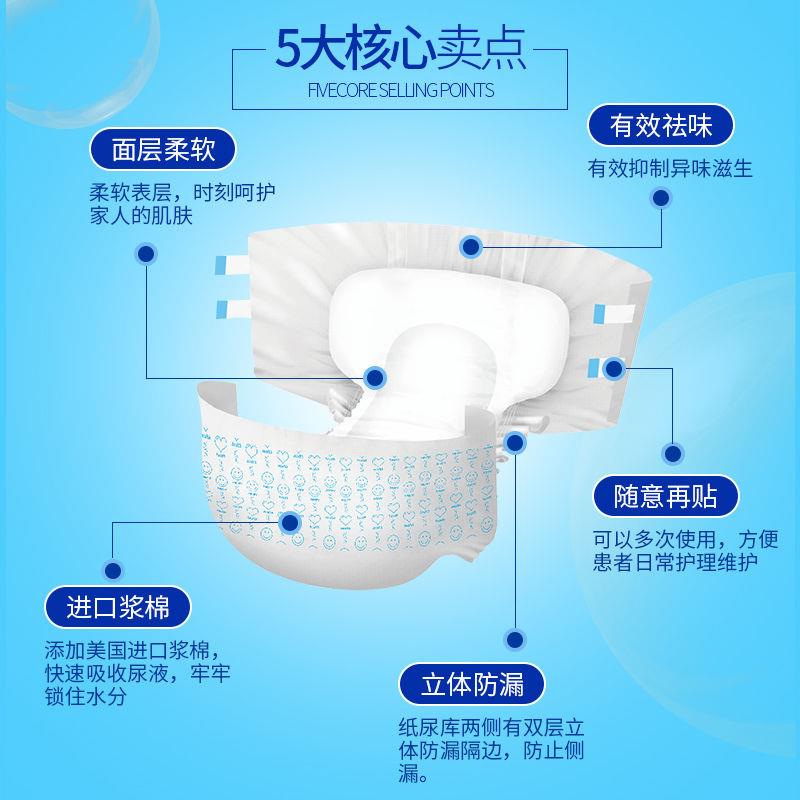 5大核心卖点
FIVECORE SELLING POINTS

面层柔软
柔软表层，时刻呵护家人的肌肤

有效祛味
有效抑制异味滋生

随意再贴
可以多次使用，方便患者日常护理维护

进口浆棉
添加美国进口浆棉，快速吸收尿液，牢牢锁住水分

立体防漏
纸尿库两侧有双层立体防漏隔边，防止侧漏。