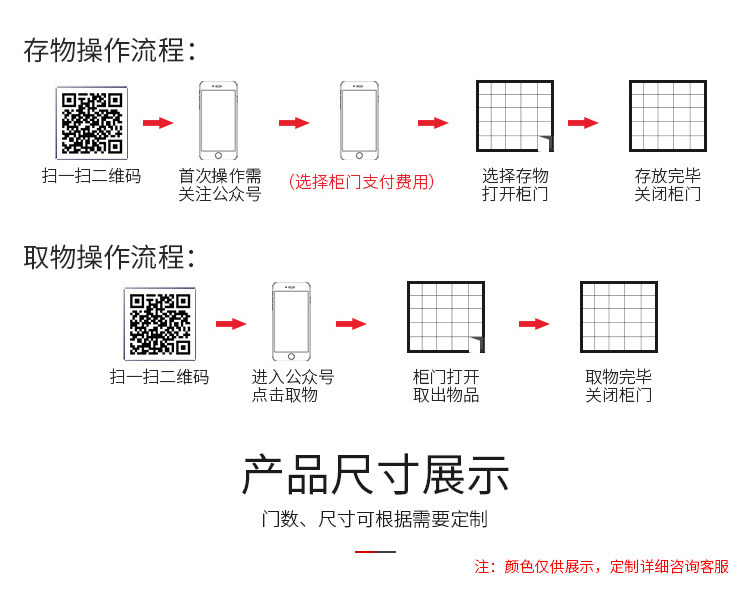 存物操作流程：

扫一扫二维码

首次操作需关注公众号

（选择柜门支付费用）

选择存物打开柜门

存放完毕关闭柜门

取物操作流程：

扫一扫二维码

进入公众号点击取物

柜门打开取出物品

取物完毕关闭柜门

产品尺寸展示

门数、尺寸可根据需要定制

注：颜色仅供展示，定制详细咨询客服