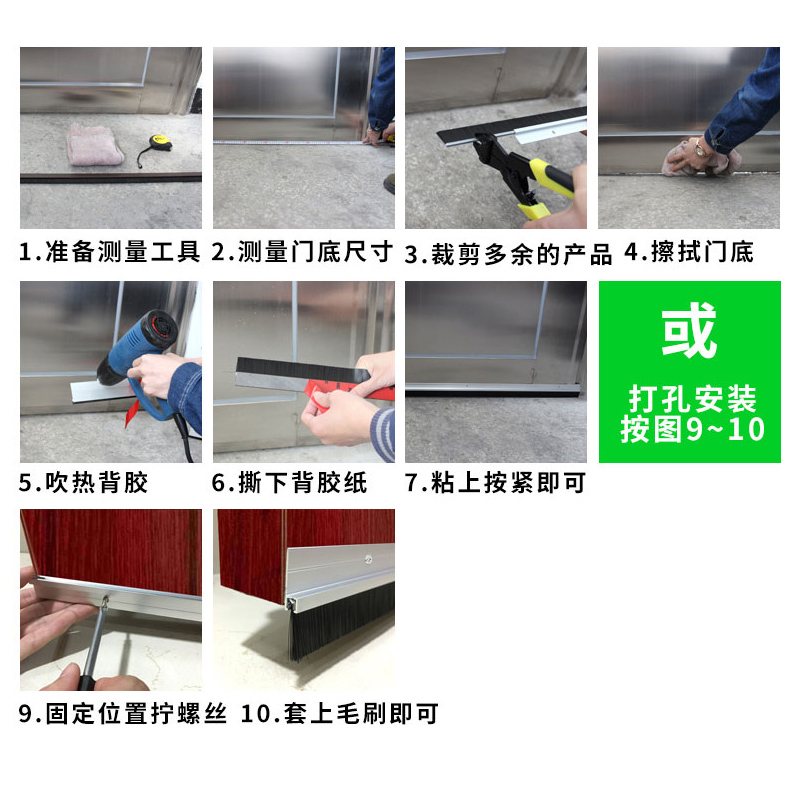 1.准备测量工具 2.测量门底尺寸 3.裁剪多余的产品 4.擦拭门底

5.吹热背胶 6.撕下背胶纸 7.粘上按紧即可

或
打孔安装
按图9~10

9.固定位置拧螺丝 10.套上毛刷即可