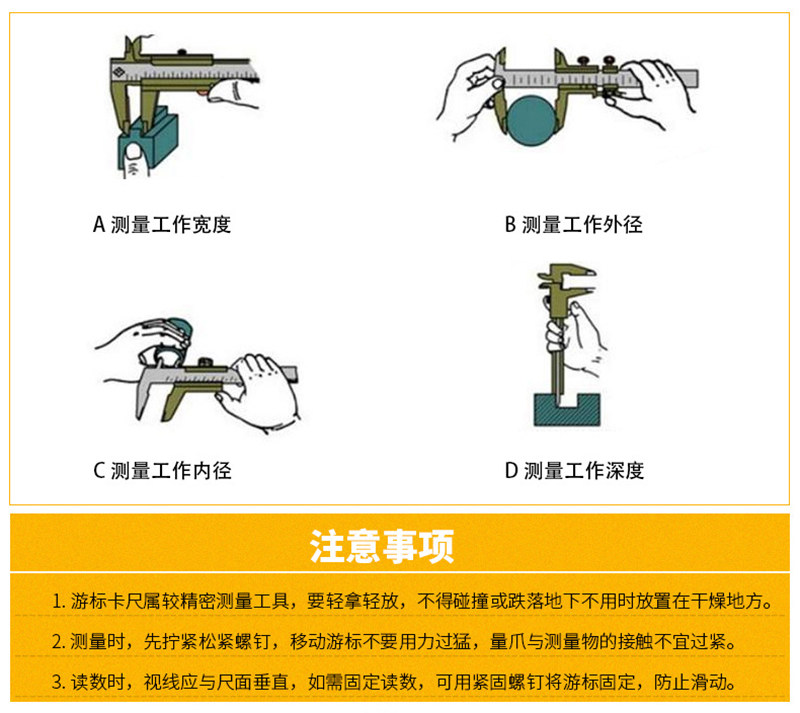 A 测量工作宽度

B 测量工作外径

C 测量工作内径

D 测量工作深度

注意事项

1. 游标卡尺属较精密测量工具，要轻拿轻放，不得碰撞或跌落地下不用时放置在干燥地方。

2. 测量时，先拧紧松紧螺钉，移动游标不要用力过猛，量爪与测量物的接触不宜过紧。

3. 读数时，视线应与尺面垂直，如需固定读数，可用紧固螺钉将游标固定，防止滑动。