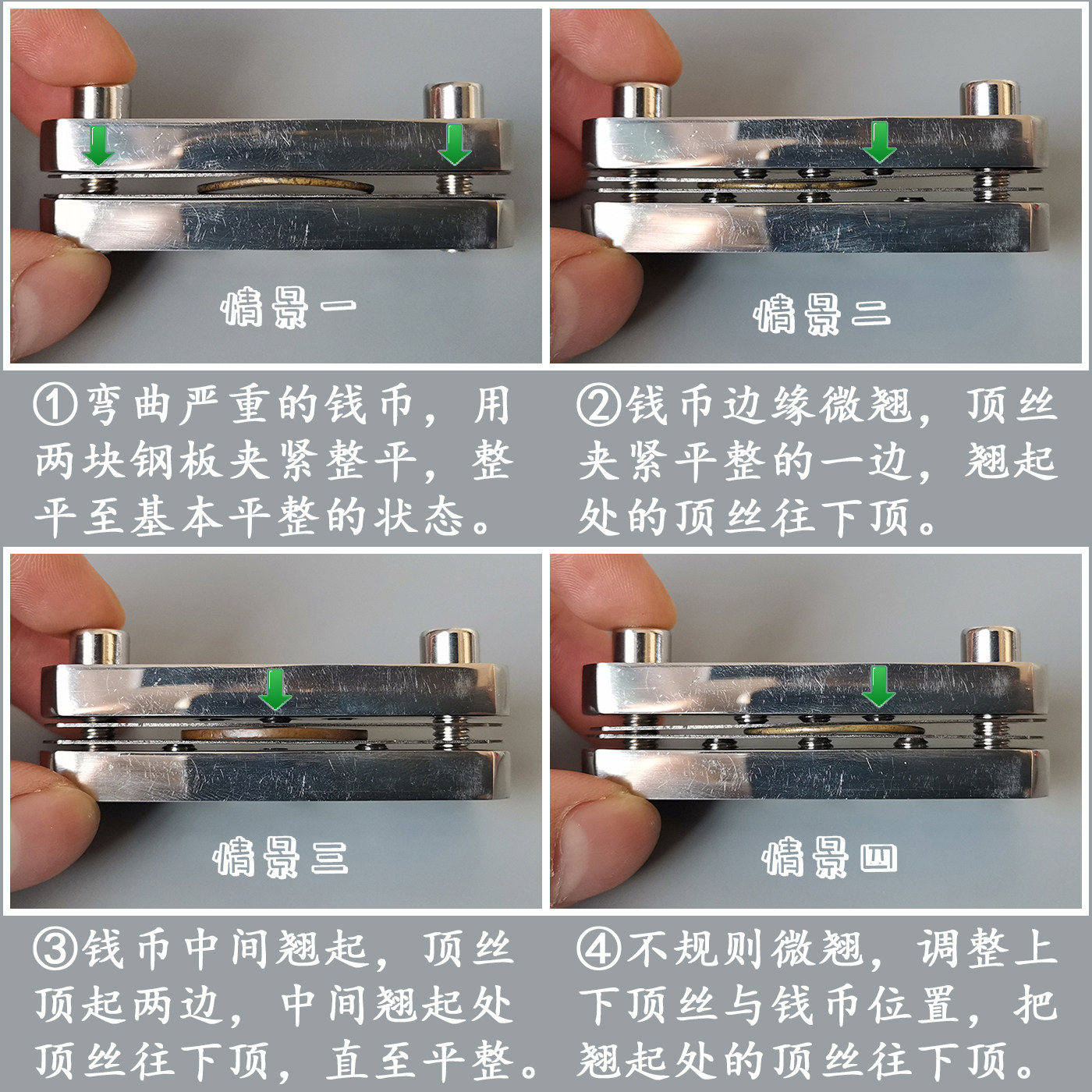 情景一

情景二

①弯曲严重的钱币，用两块钢板夹紧整平，整平至基本平整的状态。

②钱币边缘微翘，顶丝夹紧平整的一边，翘起处的顶丝往下顶。

情景三

情景四

③钱币中间翘起，顶丝顶起两边，中间翘起处顶丝往下顶，直至平整。

④不规则微翘，调整上下顶丝与钱币位置，把翘起处的顶丝往下顶。