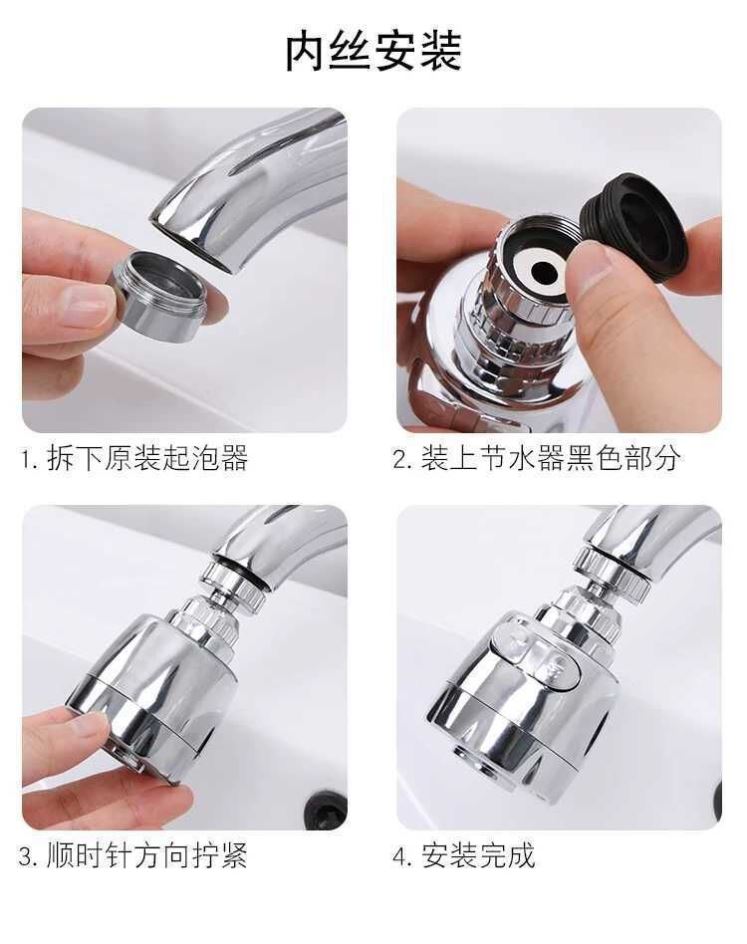 内丝安装

1. 拆下原装起泡器

2. 装上节水器黑色部分

3. 顺时针方向拧紧

4. 安装完成