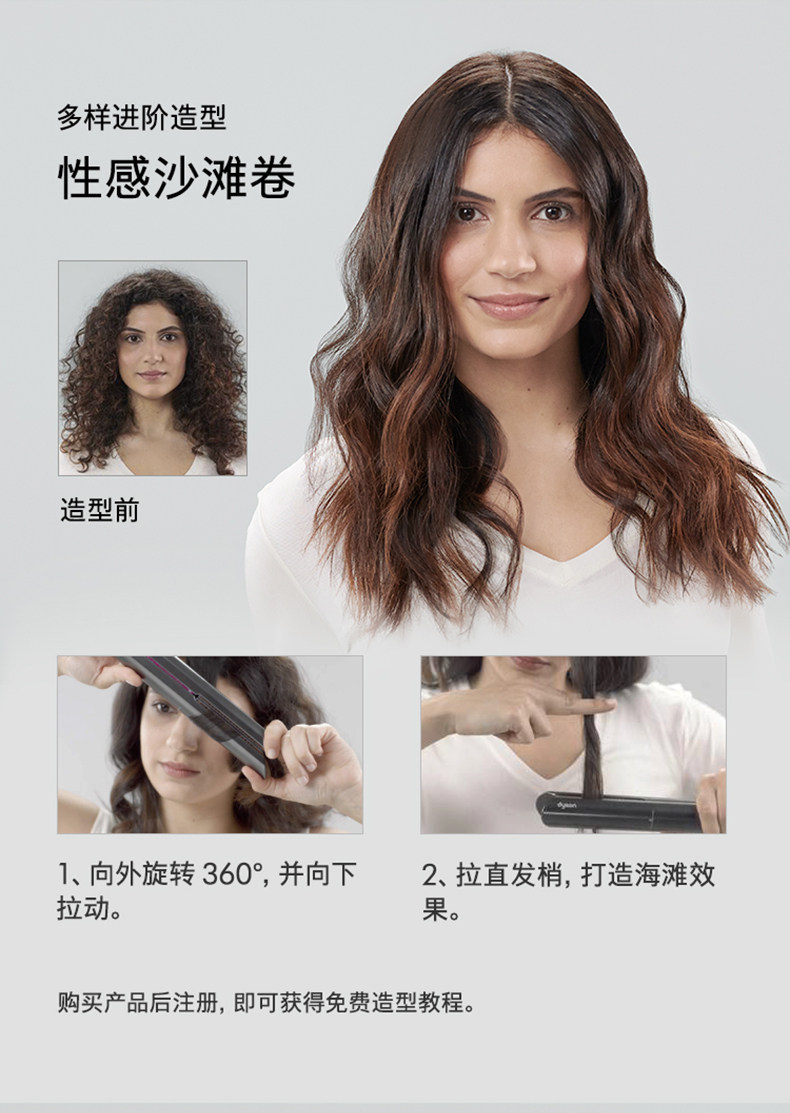 多样进阶造型

性感沙滩卷

造型前

dyson

1、向外旋转 360°, 并向下拉动。

2、拉直发梢, 打造海滩效果。

购买产品后注册, 即可获得免费造型教程。