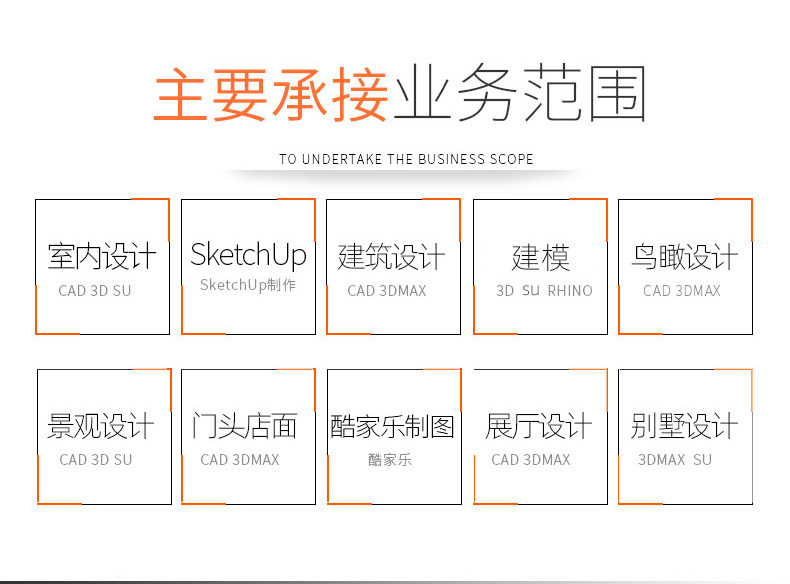 主要承接业务范围

TO UNDERTAKE THE BUSINESS SCOPE

室内设计
CAD 3D SU

SketchUp
SketchUp制作

建筑设计
CAD 3DMAX

建模
3D SU RHINO

鸟瞰设计
CAD 3DMAX

景观设计
CAD 3D SU

门头店面
CAD 3DMAX

酷家乐制图
酷家乐

展厅设计
CAD 3DMAX

别墅设计
3DMAX SU