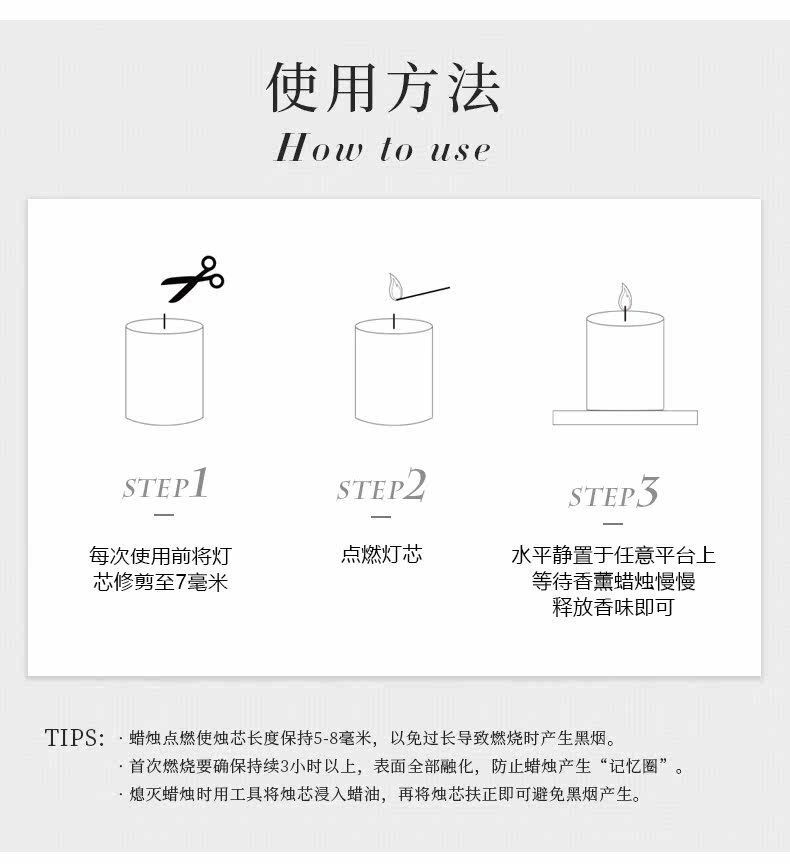 使用方法

How to use

STEP1

每次使用前将灯芯修剪至7毫米

STEP2

点燃灯芯

STEP3

水平静置于任意平台上
等待香薰蜡烛慢慢
释放香味即可

TIPS: · 蜡烛点燃使烛芯长度保持5-8毫米，以免过长导致燃烧时产生黑烟。
· 首次燃烧要确保持续3小时以上，表面全部融化，防止蜡烛产生“记忆圈”。
· 熄灭蜡烛时用工具将烛芯浸入蜡油，再将烛芯扶正即可避免黑烟产生。